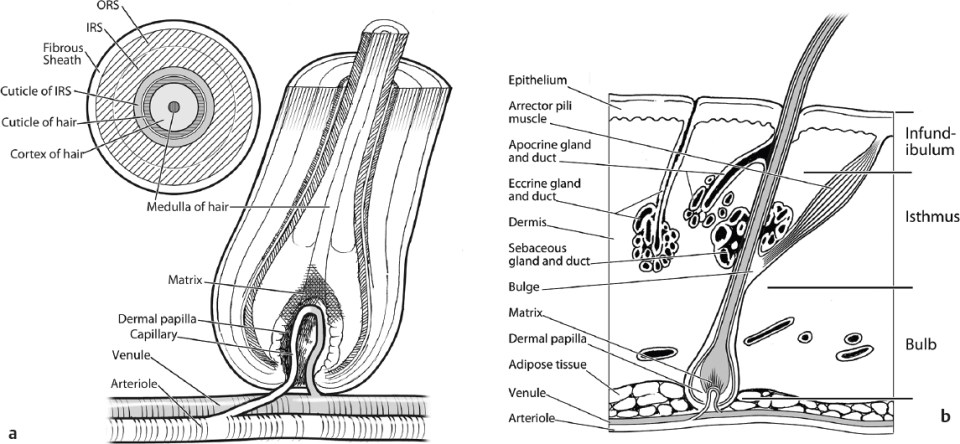 ORS
IRS
Fibrous Sheath
Cuticle of IRS
Cuticle of hair
Cortex of hair
Medulla of hair
Matrix
Dermal papilla
Capillary
Venule
Arteriole
a

Epithelium
Arrector pili muscle
Apocrine gland and duct
Eccrine gland and duct
Dermis
Sebaceous gland and duct
Bulge
Matrix
Dermal papilla
Adipose tissue
Venule
Arteriole
Infundibulum
Isthmus
Bulb
b