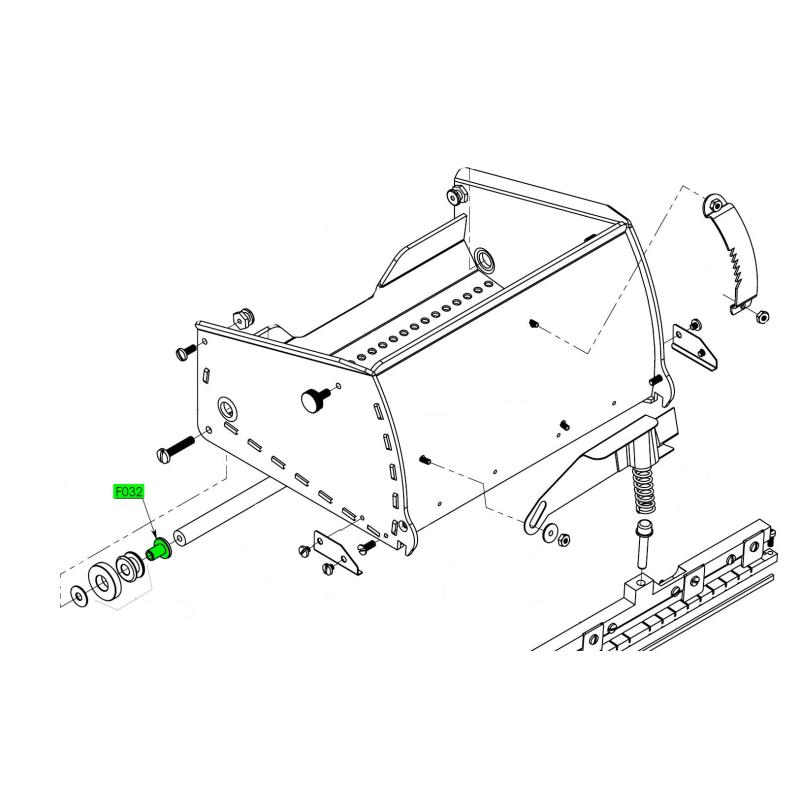 F032