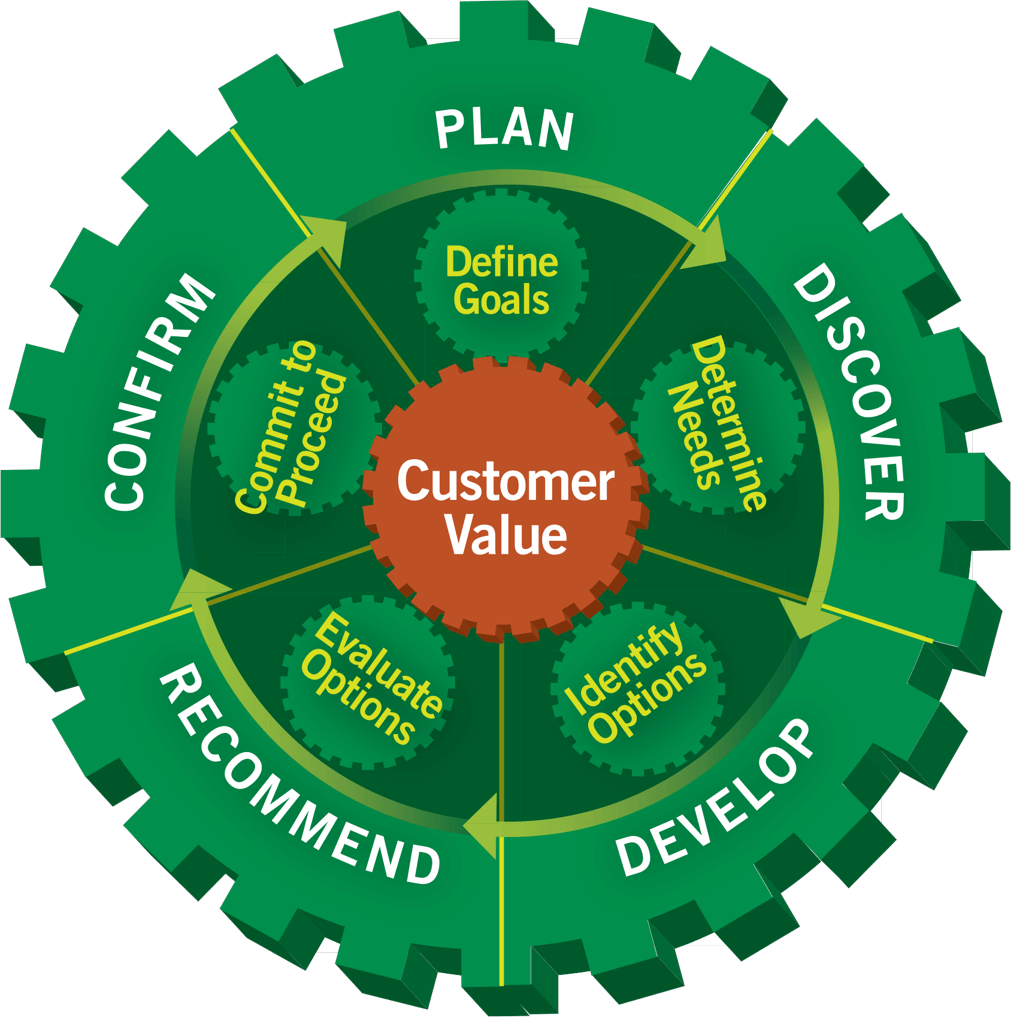 PLAN

Define Goals

DISCOVER

Determine Needs

DEVELOP

Identify Options

RECOMMEND

Evaluate Options

CONFIRM

Commit to Proceed

Customer Value