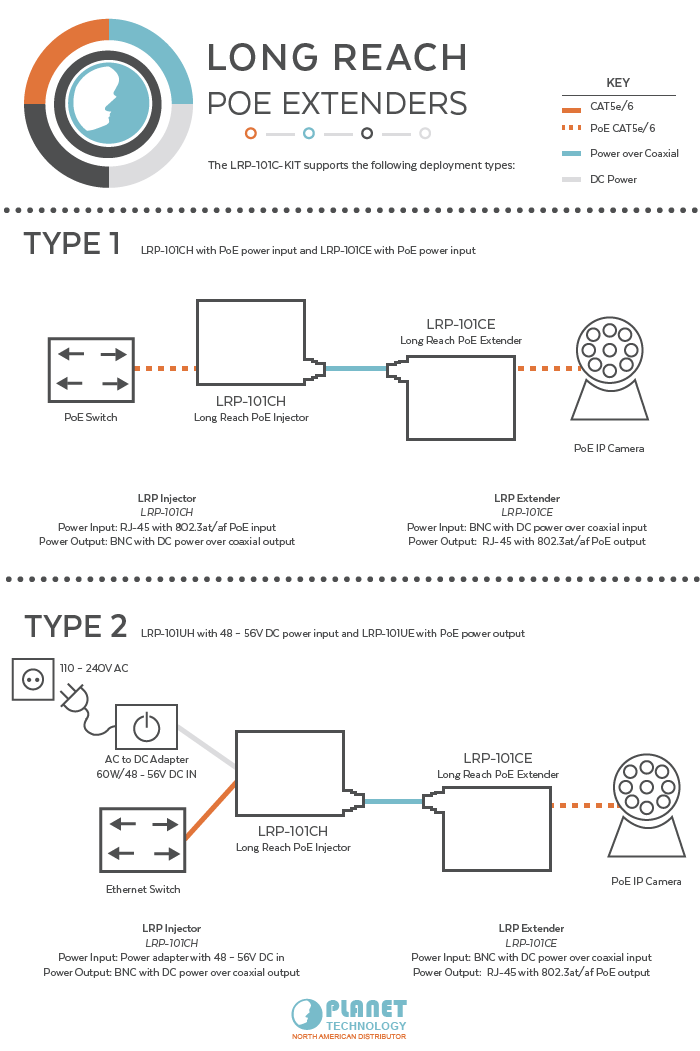 LONG REACH
POE EXTENDERS

The LRP-101C-KIT supports the following deployment types:

KEY
CAT5e/6
PoE CAT5e/6
Power over Coaxial
DC Power

TYPE 1 LRP-101CH with PoE power input and LRP-101CE with PoE power input

PoE Switch

LRP-101CH
Long Reach PoE Injector

LRP-101CE
Long Reach PoE Extender

PoE IP Camera

LRP Injector
LRP-101CH
Power Input: RJ-45 with 802.3at/af PoE input
Power Output: BNC with DC power over coaxial output

LRP Extender
LRP-101CE
Power Input: BNC with DC power over coaxial input
Power Output: RJ-45 with 802.3at/af PoE output

TYPE 2 LRP-101UH with 48 - 56V DC power input and LRP-101UE with PoE power output

110 - 240V AC

AC to DC Adapter
60W/48 - 56V DC IN

Ethernet Switch

LRP-101CH
Long Reach PoE Injector

LRP-101CE
Long Reach PoE Extender

PoE IP Camera

LRP Injector
LRP-101CH
Power Input: Power adapter with 48 - 56V DC in
Power Output: BNC with DC power over coaxial output

LRP Extender
LRP-101CE
Power Input: BNC with DC power over coaxial input
Power Output: RJ-45 with 802.3at/af PoE output

PLANET
TECHNOLOGY
NORTH AMERICAN DISTRIBUTOR