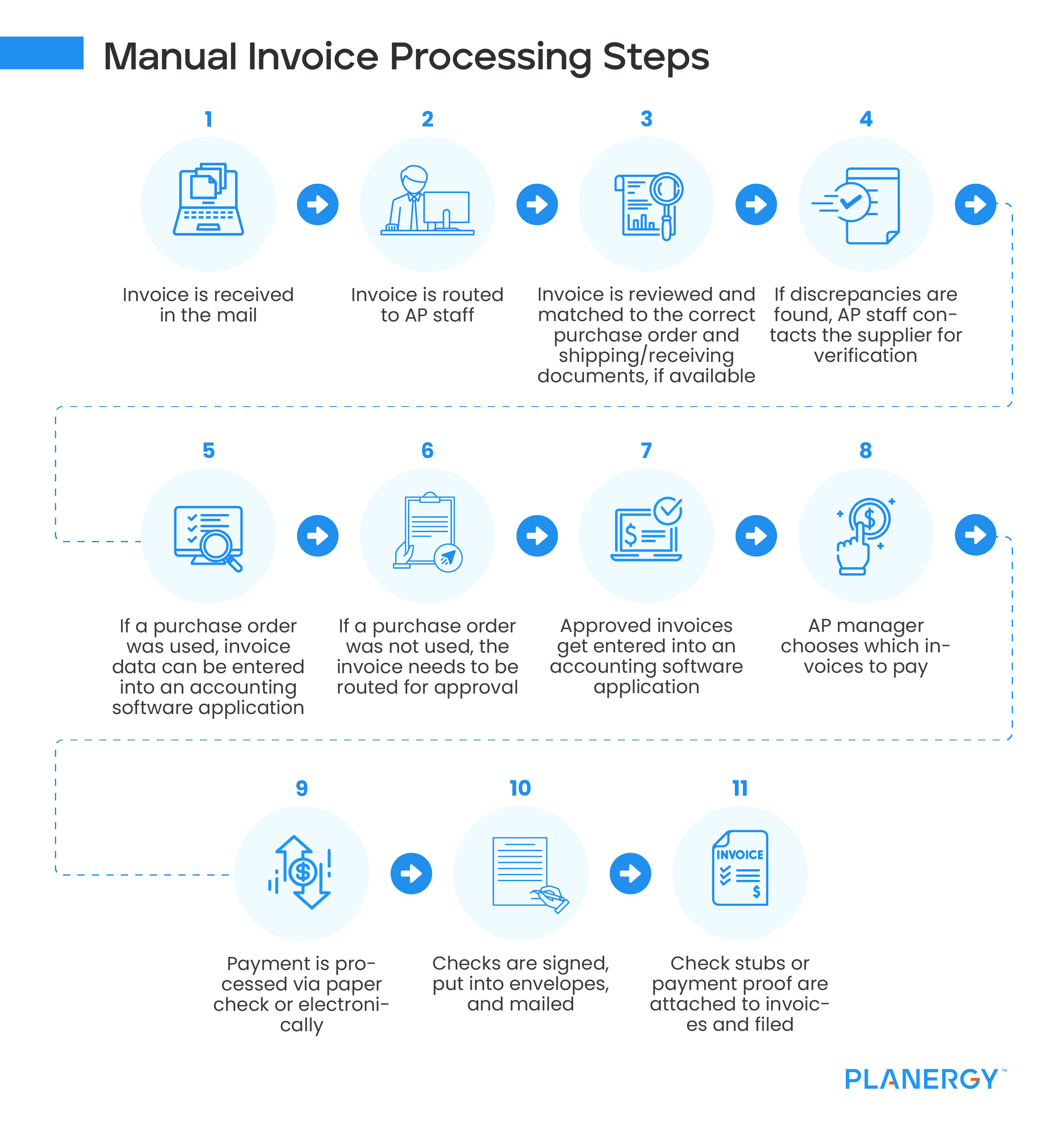 Manual Invoice Processing Steps

1

Invoice is received in the mail

2

Invoice is routed to AP staff

3

Invoice is reviewed and matched to the correct purchase order and shipping/receiving documents, if available

4

If discrepancies are found, AP staff contacts the supplier for verification

5

If a purchase order was used, invoice data can be entered into an accounting software application

6

If a purchase order was not used, the invoice needs to be routed for approval

7

Approved invoices get entered into an accounting software application

8

AP manager chooses which invoices to pay

9

Payment is processed via paper check or electronically

10

Checks are signed, put into envelopes, and mailed

11

INVOICE

$

Check stubs or payment proof are attached to invoices and filed

PLANERGY™