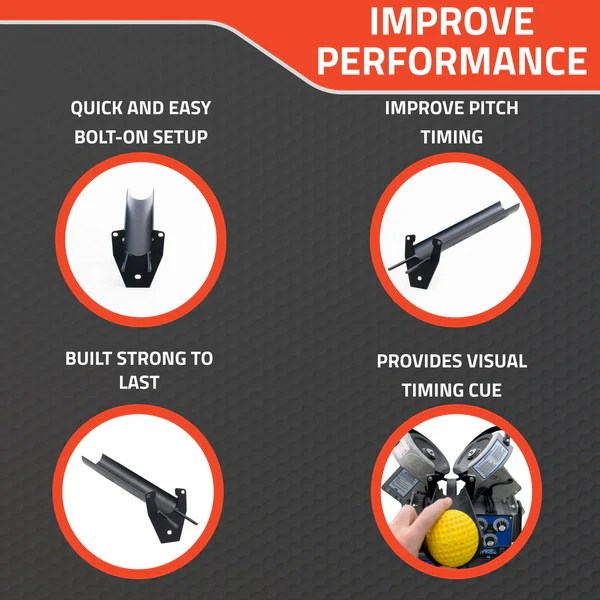 IMPROVE PERFORMANCE

QUICK AND EASY BOLT-ON SETUP

IMPROVE PITCH TIMING

BUILT STRONG TO LAST

PROVIDES VISUAL TIMING CUE