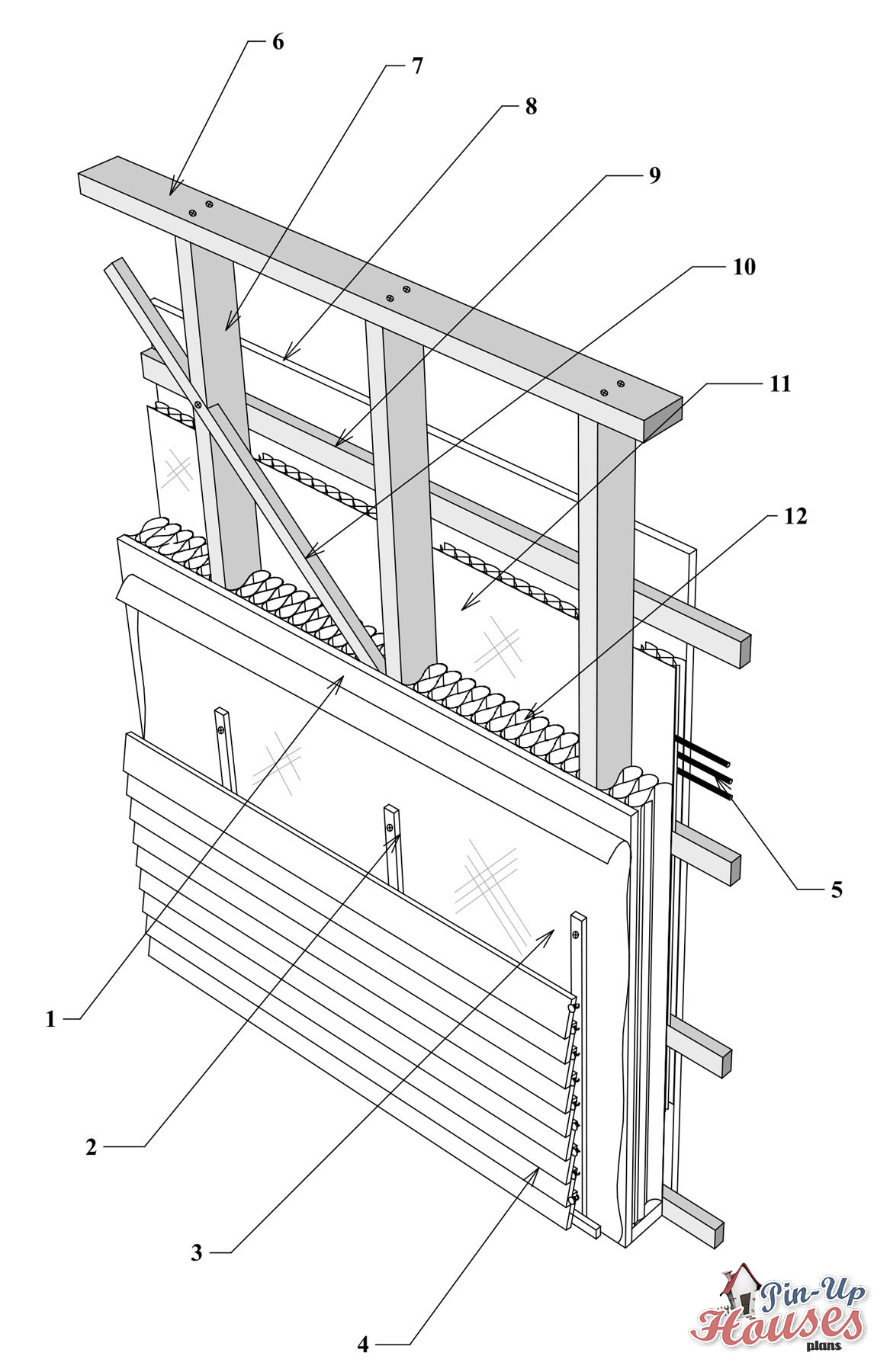 6
7
8
9
10
11
12
5
1
2
3
4
Pin-Up Houses plans