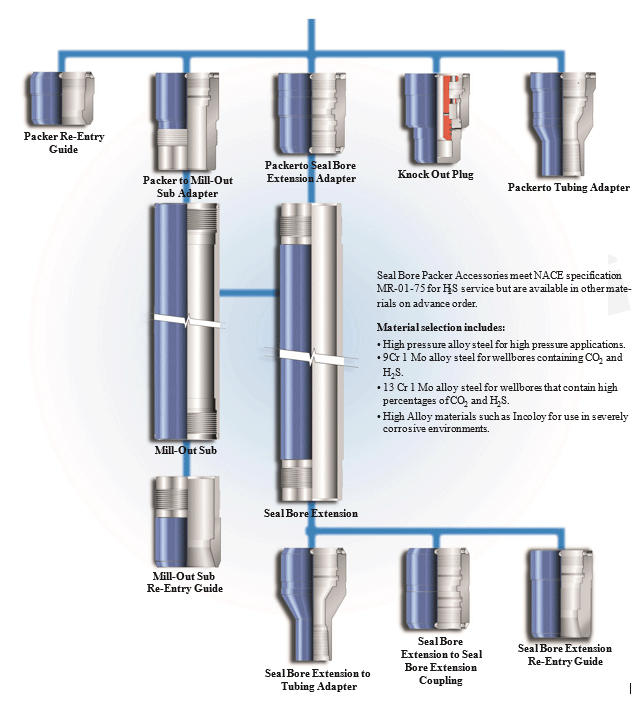 Packer Re-Entry Guide

Packer to Mill-Out Sub Adapter

Packerto Seal Bore Extension Adapter

Knock Out Plug

Packerto Tubing Adapter

Seal Bore Packer Accessories meet NACE specification MR-01-75 for $H_2S$ service but are available in other materials on advance order.

Material selection includes:

• High pressure alloy steel for high pressure applications.
• 9Cr 1 Mo alloy steel for wellbores containing $CO_2$ and $H_2S$.
• 13 Cr 1 Mo alloy steel for wellbores that contain high percentages of $CO_2$ and $H_2S$.
• High Alloy materials such as Incoloy for use in severely corrosive environments.

Mill-Out Sub

Seal Bore Extension

Mill-Out Sub Re-Entry Guide

Seal Bore Extension to Tubing Adapter

Seal Bore Extension to Seal Bore Extension Coupling

Seal Bore Extension Re-Entry Guide