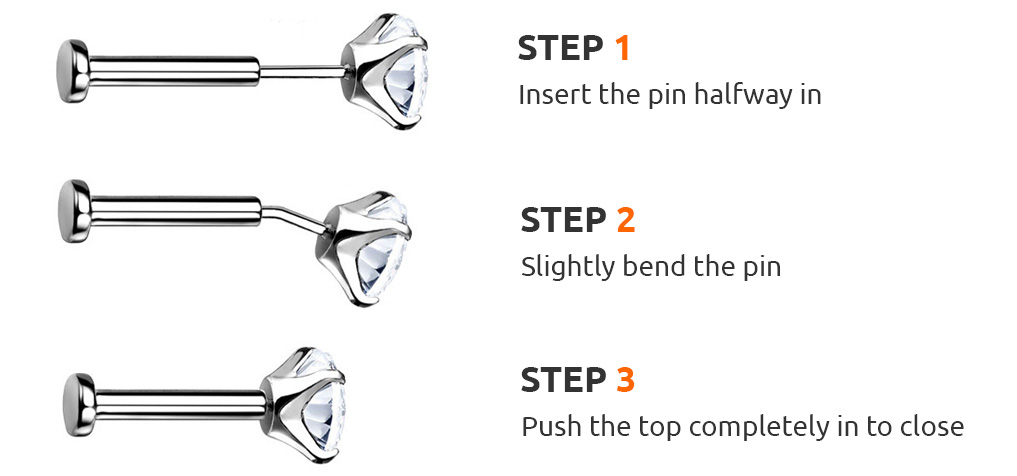 STEP 1
Insert the pin halfway in

STEP 2
Slightly bend the pin

STEP 3
Push the top completely in to close