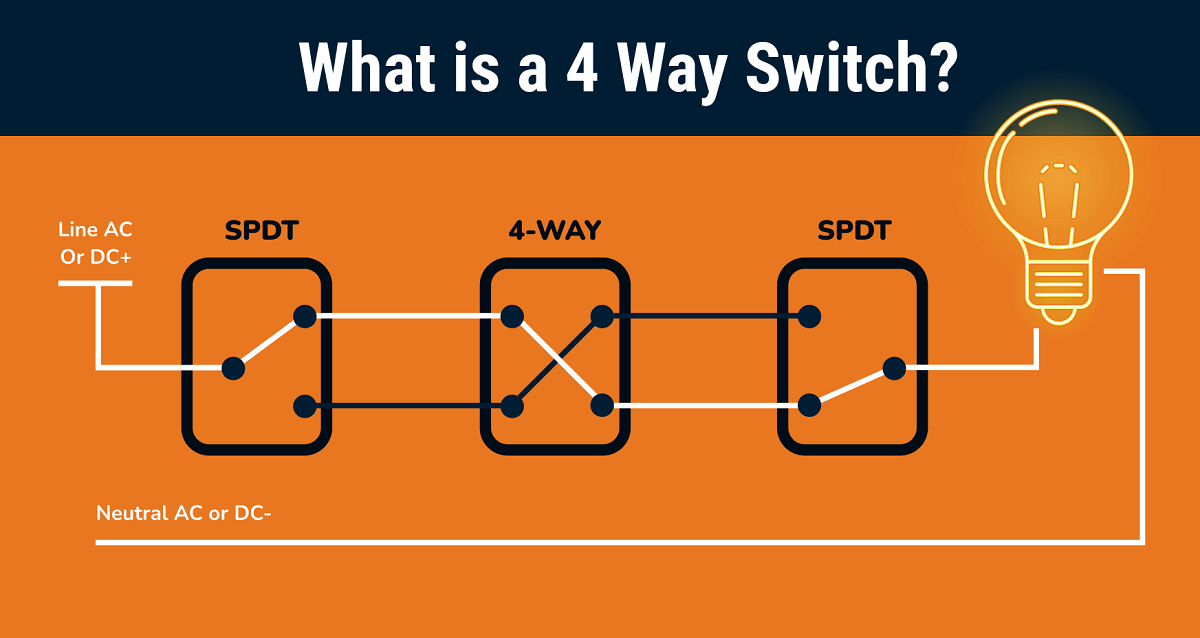 What is a 4 Way Switch?

Line AC Or DC+

SPDT

4-WAY

SPDT

Neutral AC or DC-