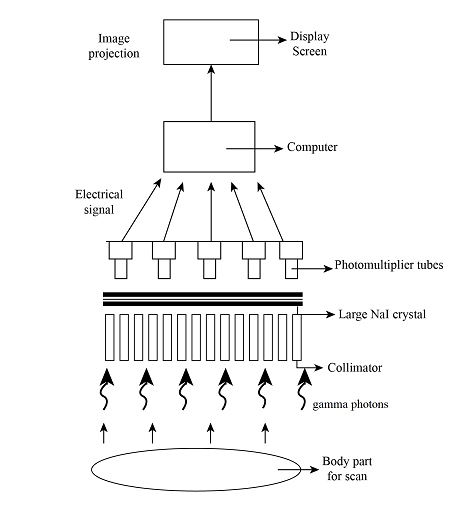 Image projection

Display Screen

Computer

Electrical signal

Photomultiplier tubes

Large NaI crystal

Collimator

gamma photons

Body part for scan