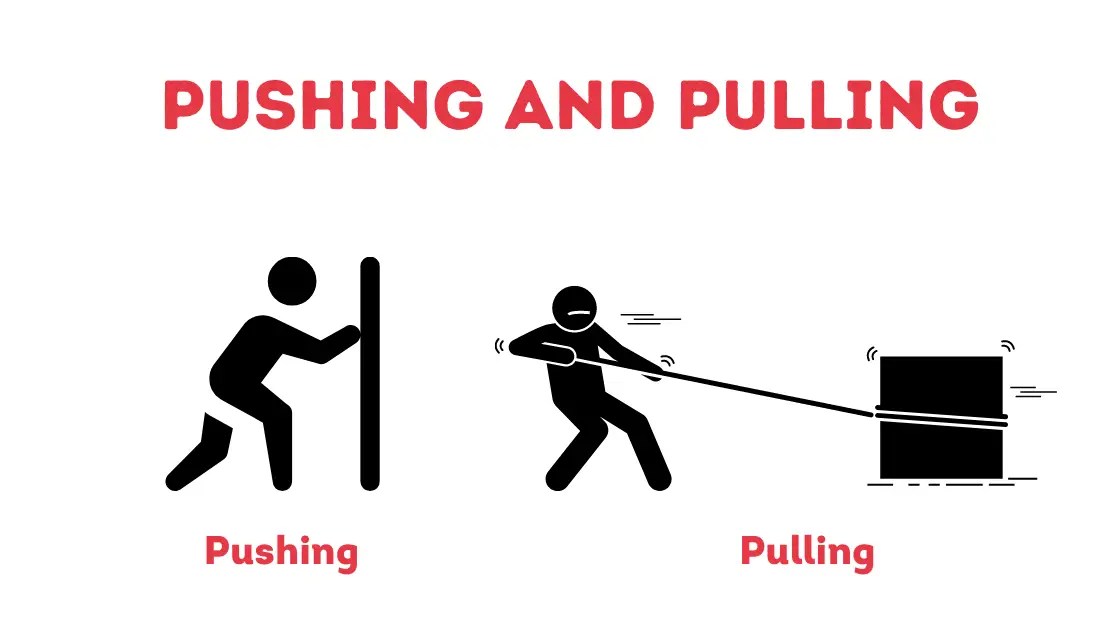 PUSHING AND PULLING

Pushing

Pulling