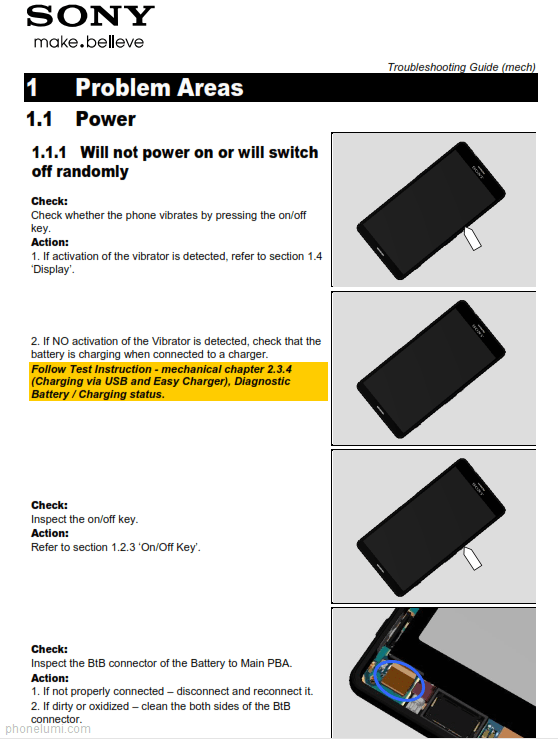 SONY
make.believe

Troubleshooting Guide (mech)

1 Problem Areas

1.1 Power

1.1.1 Will not power on or will switch off randomly

Check:
Check whether the phone vibrates by pressing the on/off key.
Action:
1. If activation of the vibrator is detected, refer to section 1.4 'Display'.

SONY

2. If NO activation of the Vibrator is detected, check that the battery is charging when connected to a charger.
Follow Test Instruction - mechanical chapter 2.3.4 (Charging via USB and Easy Charger), Diagnostic Battery / Charging status.

SONY

Check:
Inspect the on/off key.
Action:
Refer to section 1.2.3 'On/Off Key'.

SONY

Check:
Inspect the BtB connector of the Battery to Main PBA.
Action:
1. If not properly connected – disconnect and reconnect it.
2. If dirty or oxidized – clean the both sides of the BtB connector.

phonelumi.com