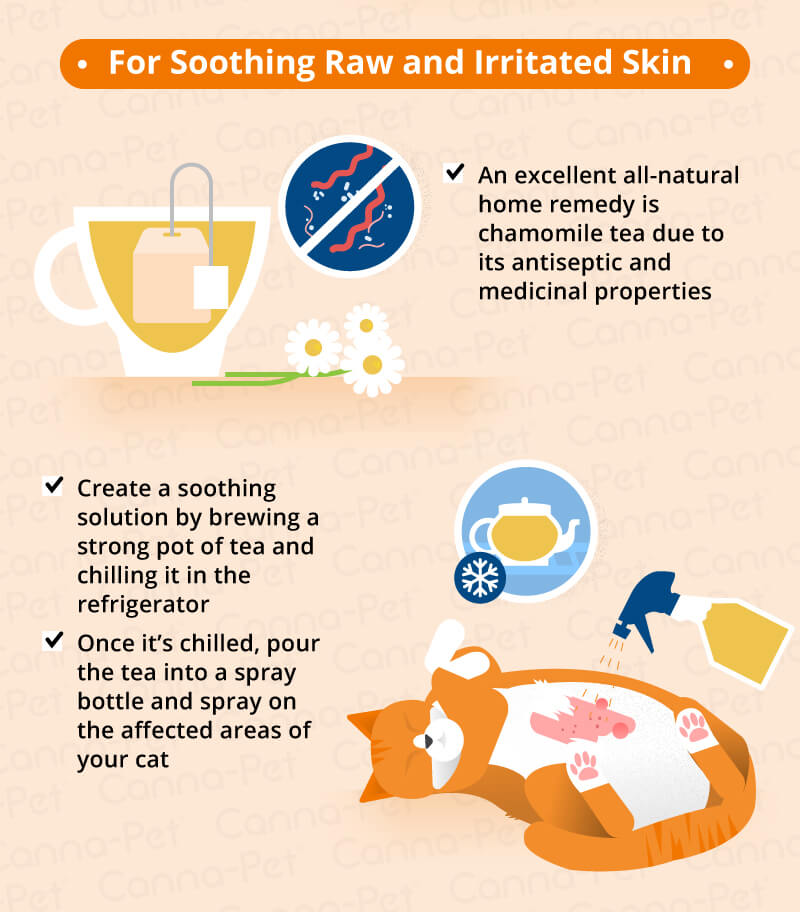 • For Soothing Raw and Irritated Skin •

✔ An excellent all-natural home remedy is chamomile tea due to its antiseptic and medicinal properties

✔ Create a soothing solution by brewing a strong pot of tea and chilling it in the refrigerator

✔ Once it's chilled, pour the tea into a spray bottle and spray on the affected areas of your cat

Canna-Pet