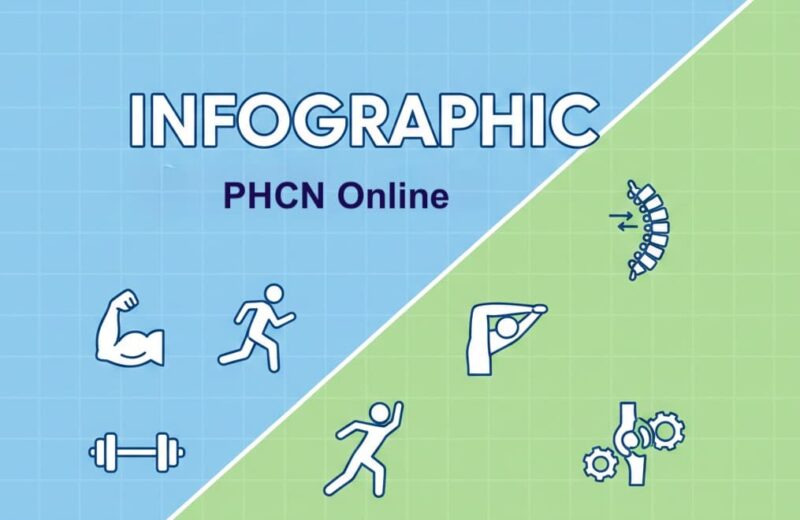 INFOGRAPHIC

PHCN Online