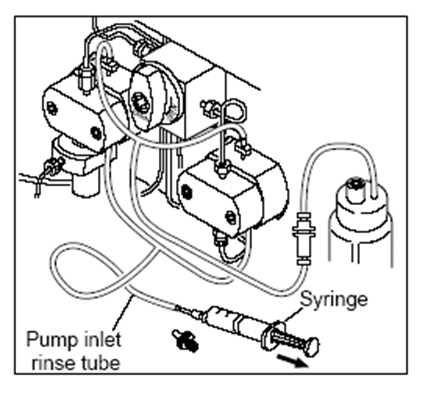 Syringe

Pump inlet rinse tube