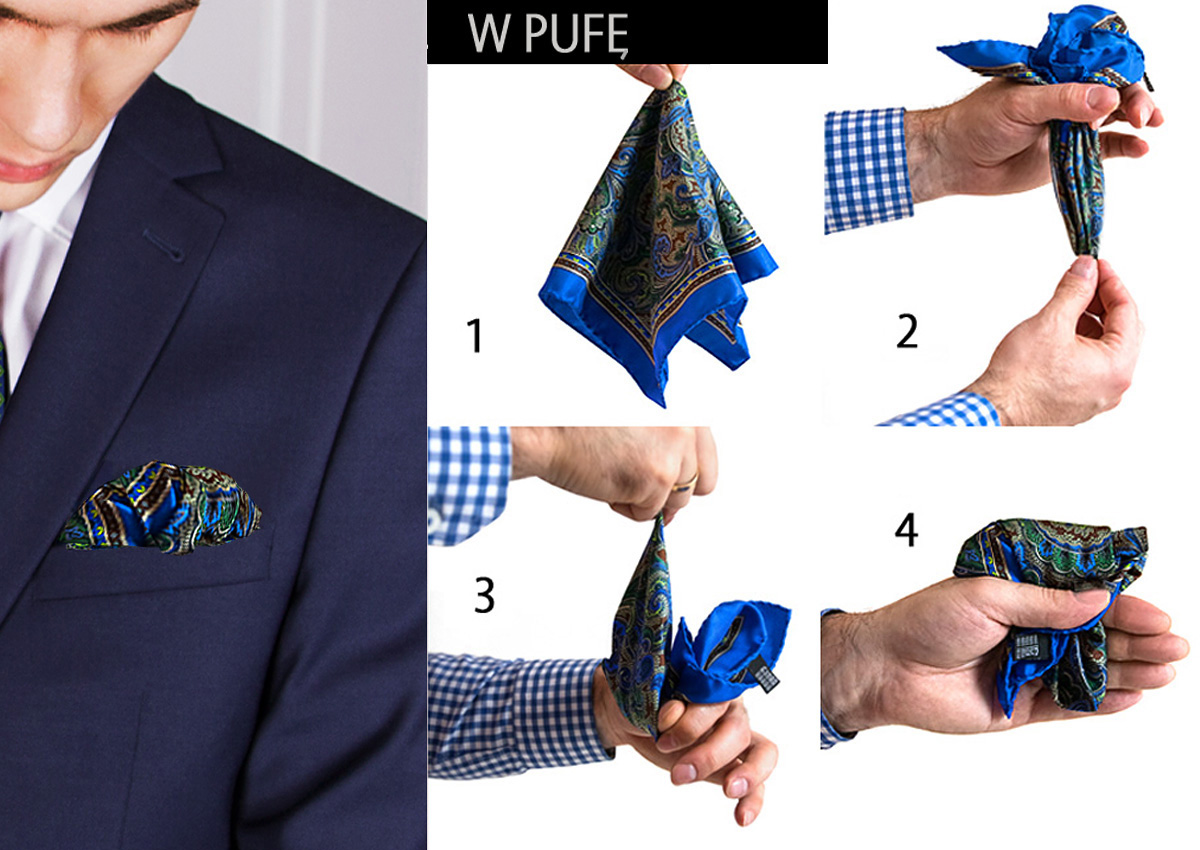 W PUFĘ

1

2

3

4