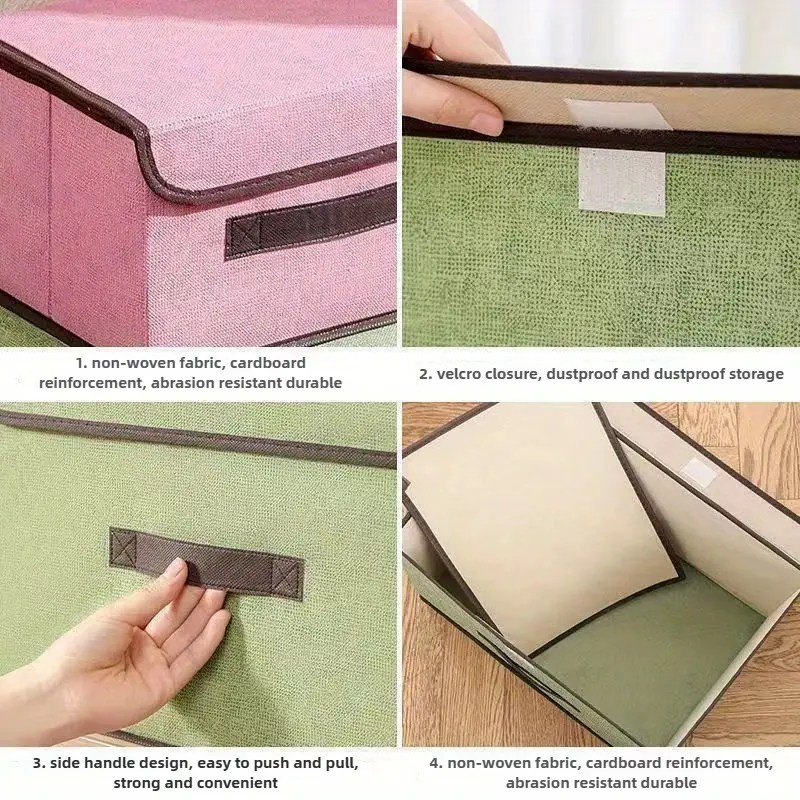 1. non-woven fabric, cardboard reinforcement, abrasion resistant durable

2. velcro closure, dustproof and dustproof storage

3. side handle design, easy to push and pull, strong and convenient

4. non-woven fabric, cardboard reinforcement, abrasion resistant durable