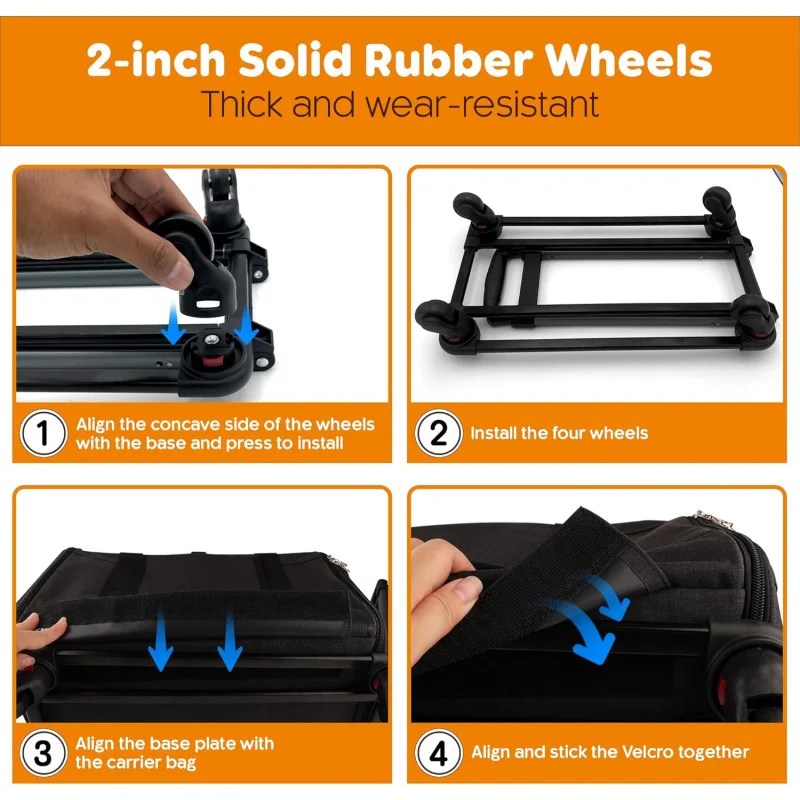 2-inch Solid Rubber Wheels
Thick and wear-resistant

1 Align the concave side of the wheels with the base and press to install

2 Install the four wheels

3 Align the base plate with the carrier bag

4 Align and stick the Velcro together