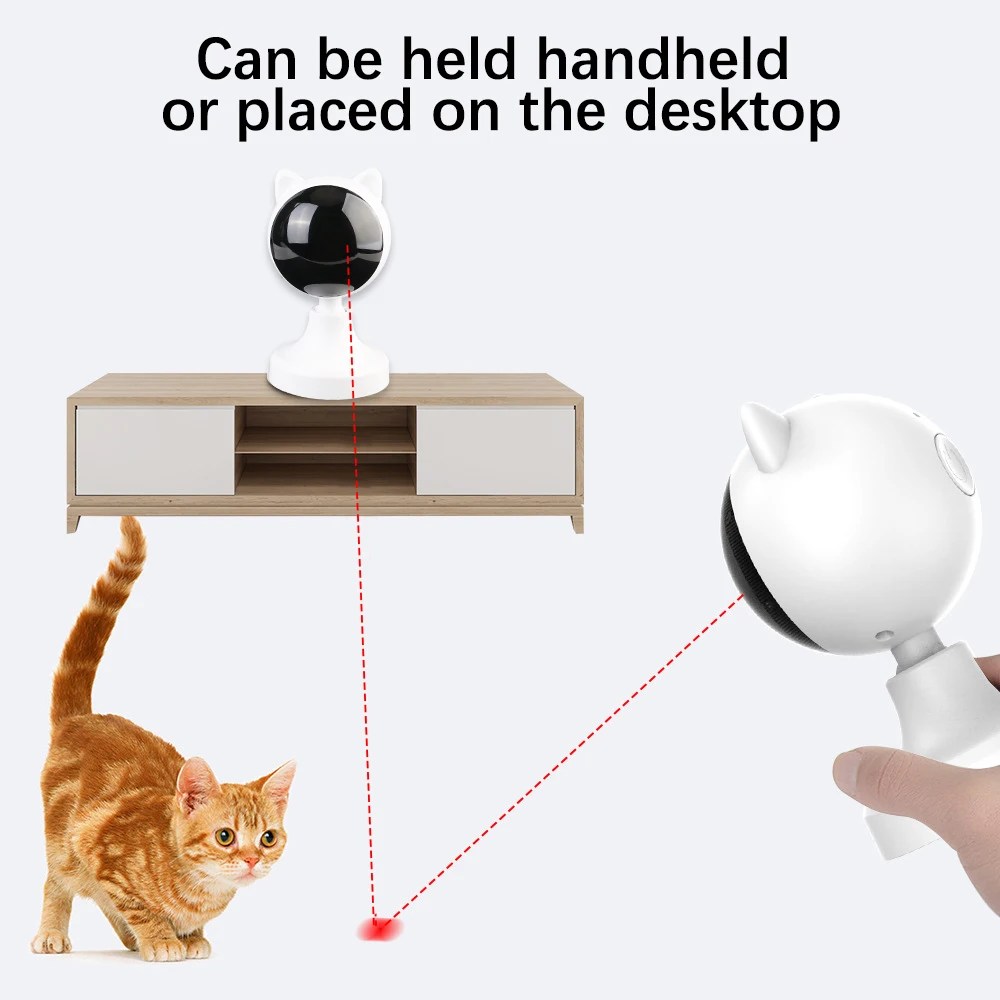 Can be held handheld
or placed on the desktop