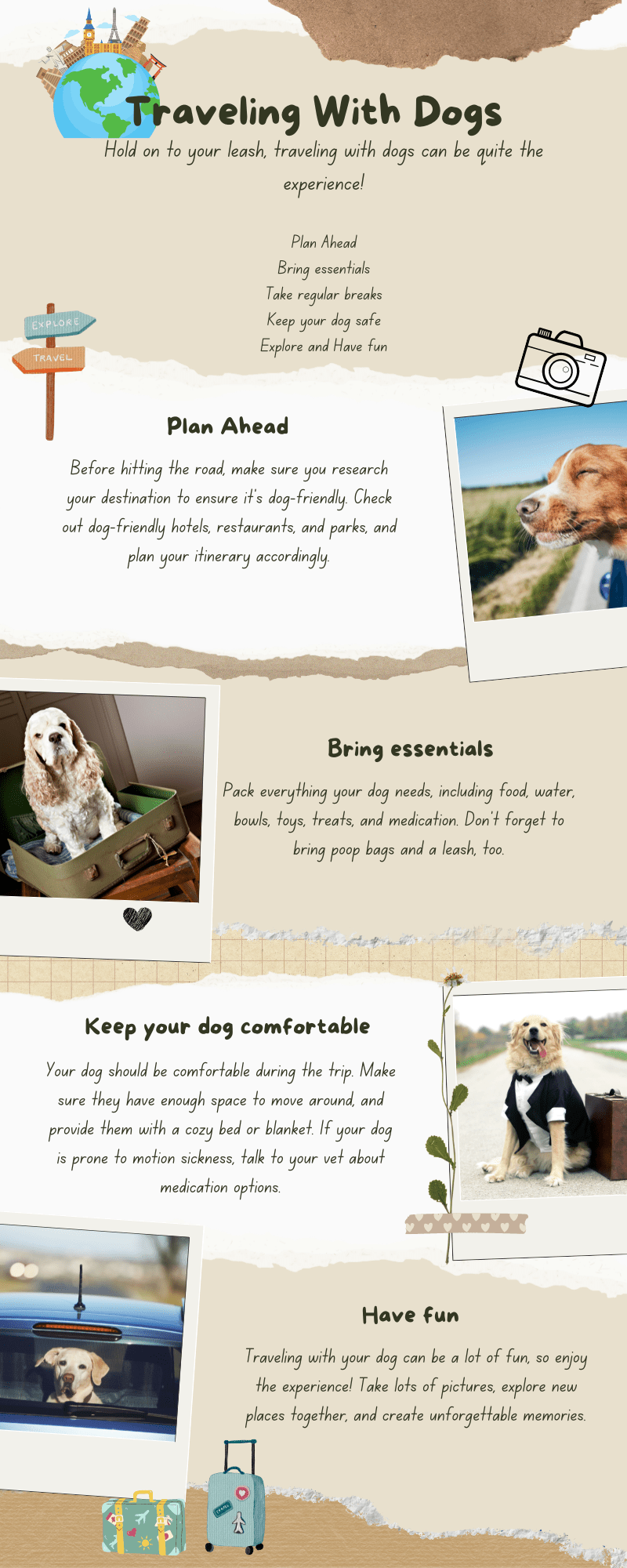 Traveling With Dogs

Hold on to your leash, traveling with dogs can be quite the experience!

Plan Ahead
Bring essentials
Take regular breaks
Keep your dog safe
Explore and Have fun

EXPLORE
TRAVEL

Plan Ahead

Before hitting the road, make sure you research your destination to ensure it's dog-friendly. Check out dog-friendly hotels, restaurants, and parks, and plan your itinerary accordingly.

Bring essentials

Pack everything your dog needs, including food, water, bowls, toys, treats, and medication. Don't forget to bring poop bags and a leash, too.

Keep your dog comfortable

Your dog should be comfortable during the trip. Make sure they have enough space to move around, and provide them with a cozy bed or blanket. If your dog is prone to motion sickness, talk to your vet about medication options.

Have fun

Traveling with your dog can be a lot of fun, so enjoy the experience! Take lots of pictures, explore new places together, and create unforgettable memories.