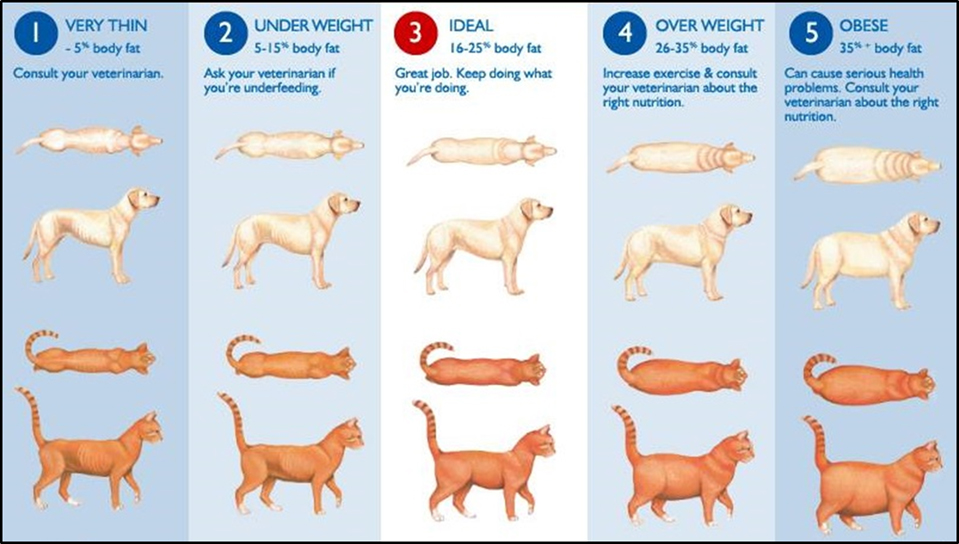 1 VERY THIN
- 5% body fat
Consult your veterinarian.

2 UNDER WEIGHT
5-15% body fat
Ask your veterinarian if you're underfeeding.

3 IDEAL
16-25% body fat
Great job. Keep doing what you're doing.

4 OVER WEIGHT
26-35% body fat
Increase exercise & consult your veterinarian about the right nutrition.

5 OBESE
35% + body fat
Can cause serious health problems. Consult your veterinarian about the right nutrition.