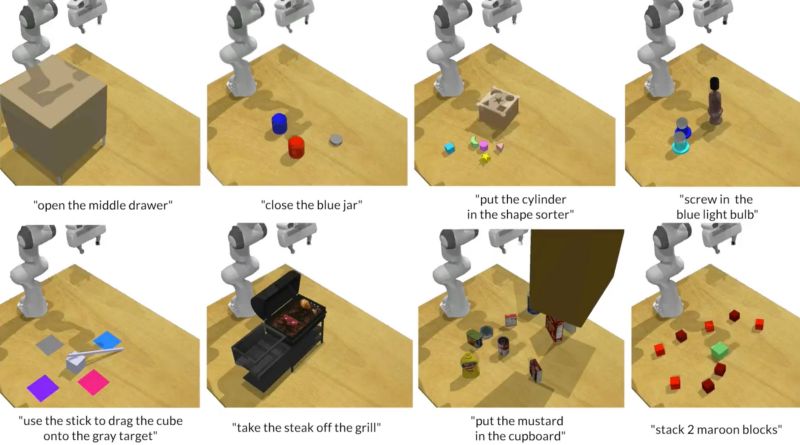 "open the middle drawer"

"close the blue jar"

"put the cylinder in the shape sorter"

"screw in the blue light bulb"

"use the stick to drag the cube onto the gray target"

"take the steak off the grill"

"put the mustard in the cupboard"

"stack 2 maroon blocks"