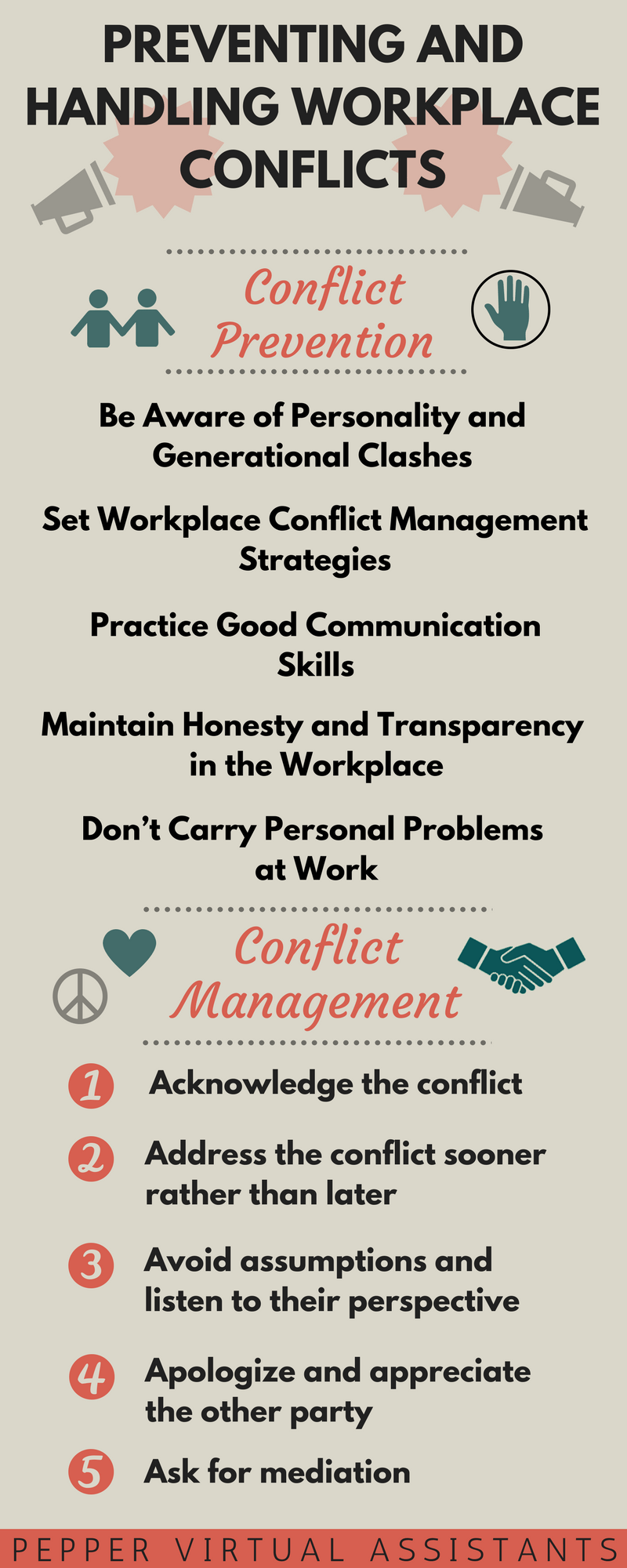 PREVENTING AND HANDLING WORKPLACE CONFLICTS

Conflict Prevention

Be Aware of Personality and Generational Clashes

Set Workplace Conflict Management Strategies

Practice Good Communication Skills

Maintain Honesty and Transparency in the Workplace

Don't Carry Personal Problems at Work

Conflict Management

1 Acknowledge the conflict

2 Address the conflict sooner rather than later

3 Avoid assumptions and listen to their perspective

4 Apologize and appreciate the other party

5 Ask for mediation

PEPPER VIRTUAL ASSISTANTS