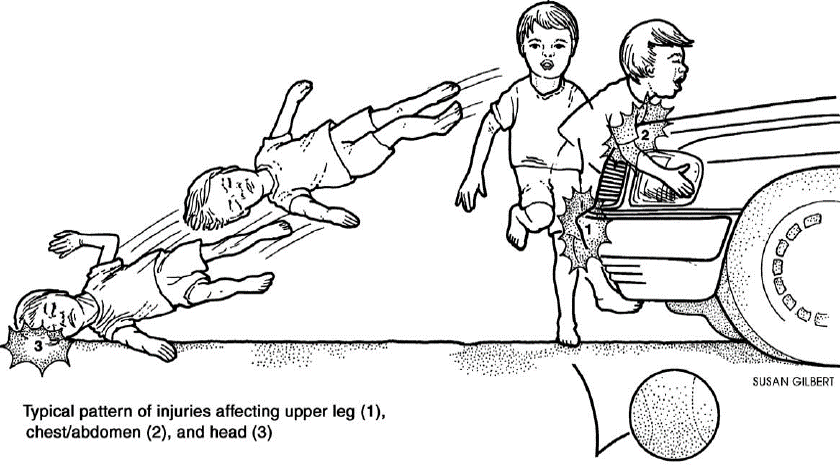 2

1

3

SUSAN GILBERT

Typical pattern of injuries affecting upper leg (1), chest/abdomen (2), and head (3)