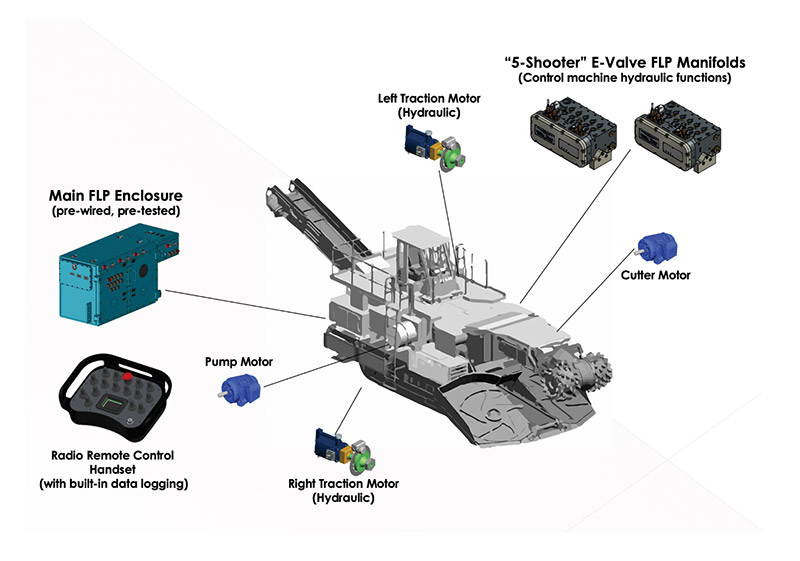 "5-Shooter" E-Valve FLP Manifolds
(Control machine hydraulic functions)

Left Traction Motor
(Hydraulic)

Main FLP Enclosure
(pre-wired, pre-tested)

Cutter Motor

Pump Motor

Radio Remote Control
Handset
(with built-in data logging)

Right Traction Motor
(Hydraulic)