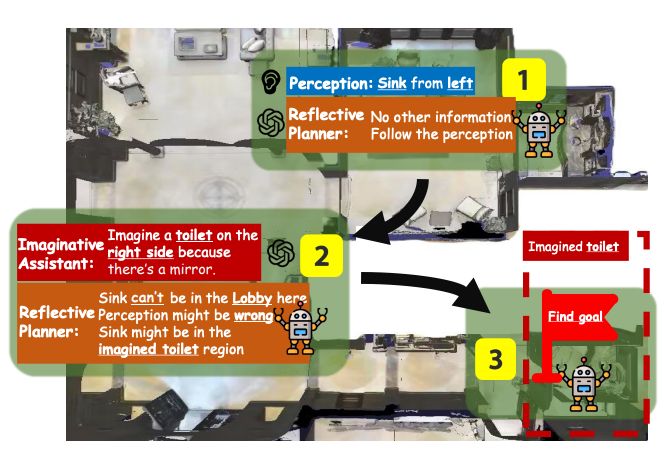 Perception: Sink from left

1

Reflective Planner: No other information Follow the perception

Imaginative Assistant: Imagine a toilet on the right side because there's a mirror.

2

Reflective Planner: Sink can't be in the Lobby here Perception might be wrong Sink might be in the imagined toilet region

Imagined toilet

Find goal

3