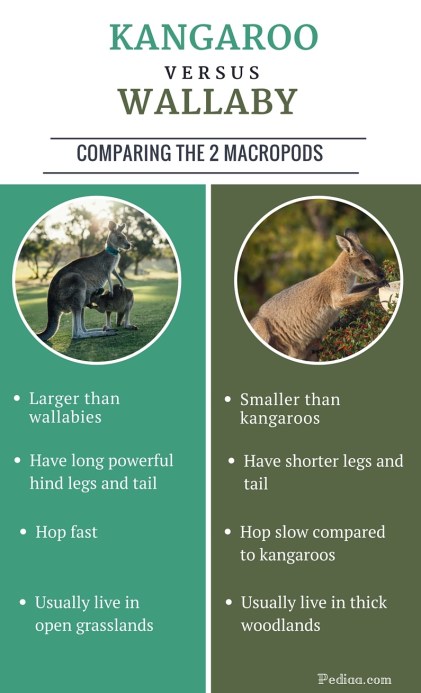 KANGAROO
VERSUS
WALLABY

COMPARING THE 2 MACROPODS

• Larger than wallabies

• Have long powerful hind legs and tail

• Hop fast

• Usually live in open grasslands

• Smaller than kangaroos

• Have shorter legs and tail

• Hop slow compared to kangaroos

• Usually live in thick woodlands

Pediaa.com