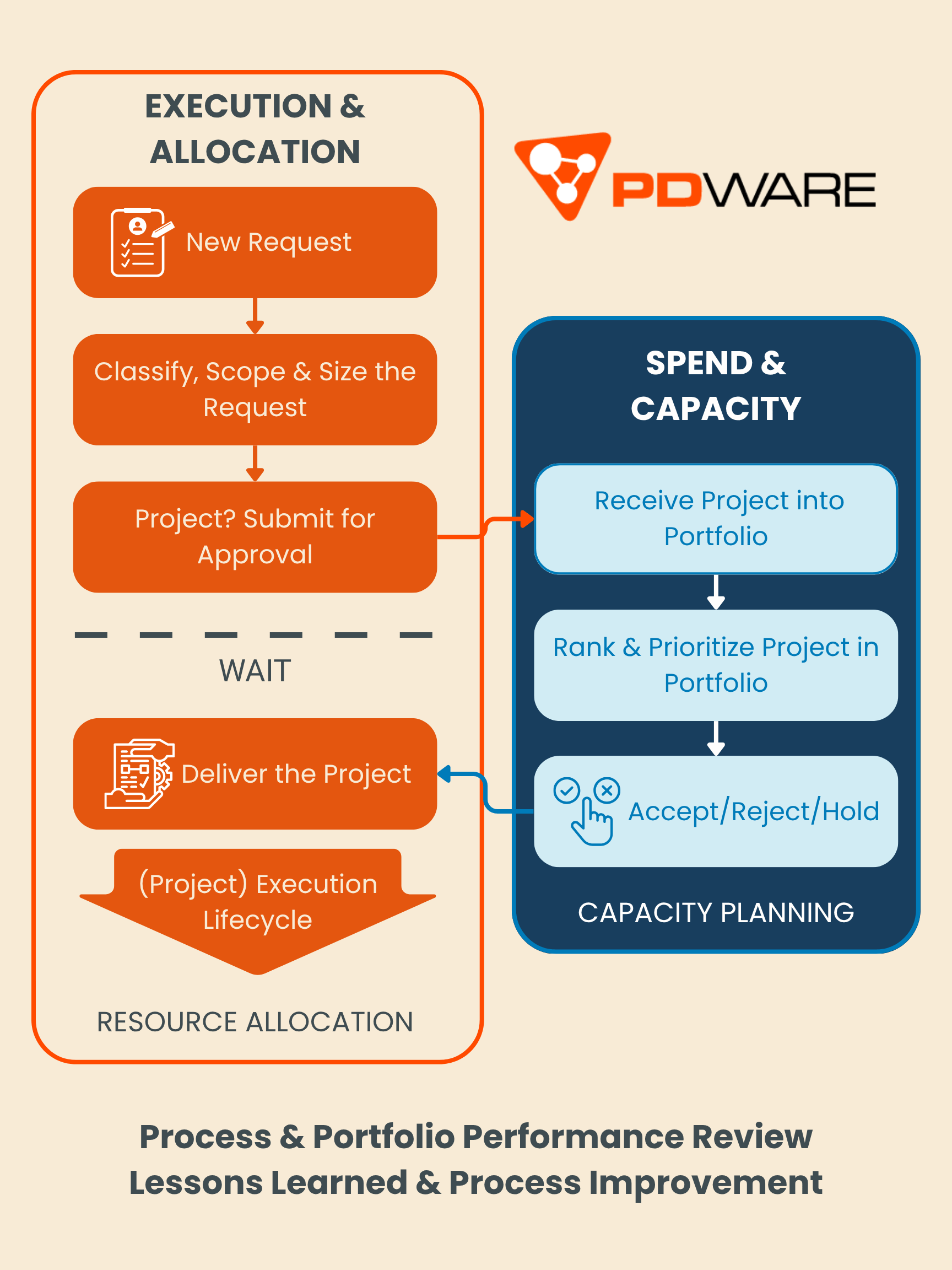 EXECUTION & ALLOCATION

New Request

Classify, Scope & Size the Request

Project? Submit for Approval

WAIT

Deliver the Project

(Project) Execution Lifecycle

RESOURCE ALLOCATION

PDWARE

SPEND & CAPACITY

Receive Project into Portfolio

Rank & Prioritize Project in Portfolio

Accept/Reject/Hold

CAPACITY PLANNING

Process & Portfolio Performance Review
Lessons Learned & Process Improvement