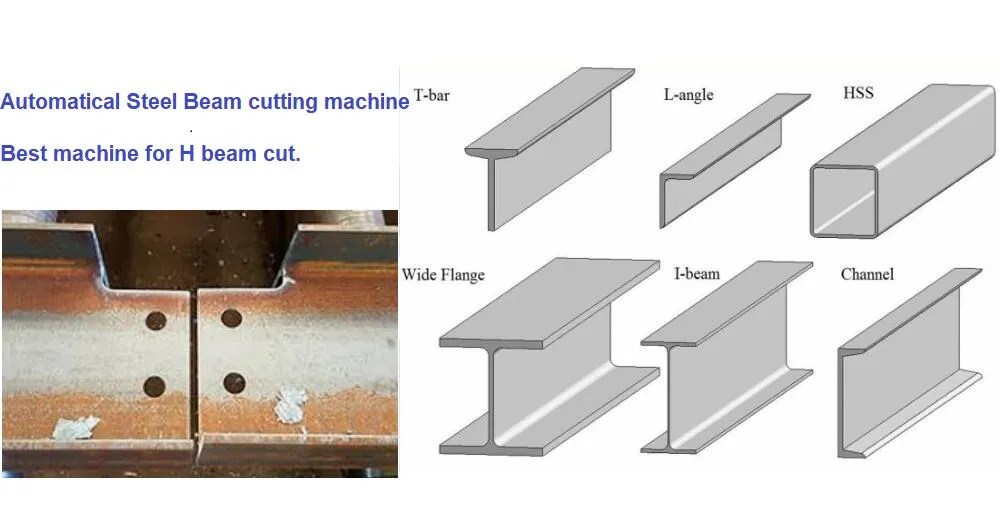 Automatical Steel Beam cutting machine

Best machine for H beam cut.

T-bar

L-angle

HSS

Wide Flange

I-beam

Channel