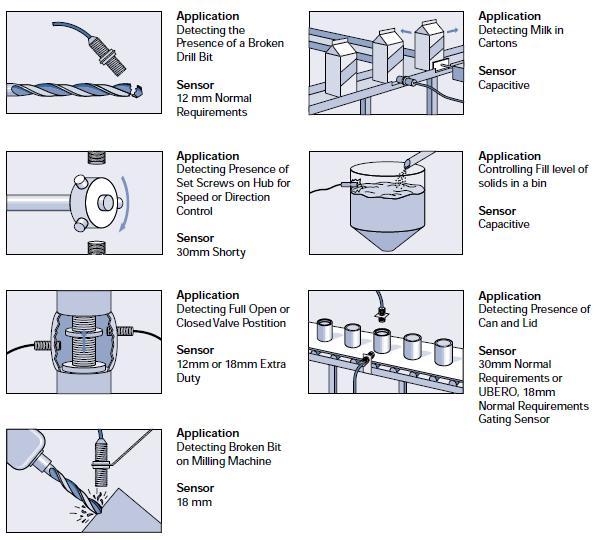 Application
Detecting the Presence of a Broken Drill Bit

Sensor
12 mm Normal Requirements

Application
Detecting Presence of Set Screws on Hub for Speed or Direction Control

Sensor
30mm Shorty

Application
Detecting Full Open or Closed Valve Postition

Sensor
12mm or 18mm Extra Duty

Application
Detecting Broken Bit on Milling Machine

Sensor
18 mm

Application
Detecting Milk in Cartons

Sensor
Capacitive

Application
Controlling Fill level of solids in a bin

Sensor
Capacitive

Application
Detecting Presence of Can and Lid

Sensor
30mm Normal Requirements or UBERO, 18mm Normal Requirements Gating Sensor