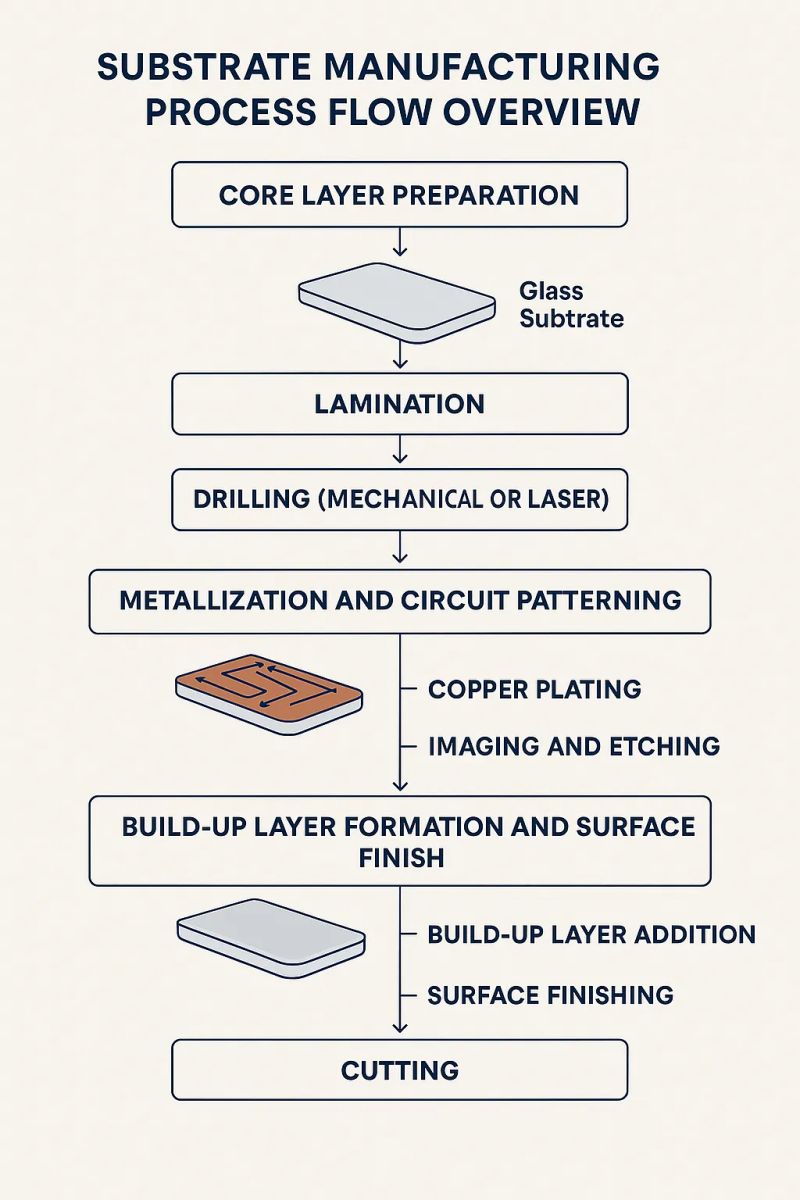 SUBSTRATE MANUFACTURING PROCESS FLOW OVERVIEW

CORE LAYER PREPARATION

Glass Subtrate

LAMINATION

DRILLING (MECHANICAL OR LASER)

METALLIZATION AND CIRCUIT PATTERNING

COPPER PLATING

IMAGING AND ETCHING

BUILD-UP LAYER FORMATION AND SURFACE FINISH

BUILD-UP LAYER ADDITION

SURFACE FINISHING

CUTTING