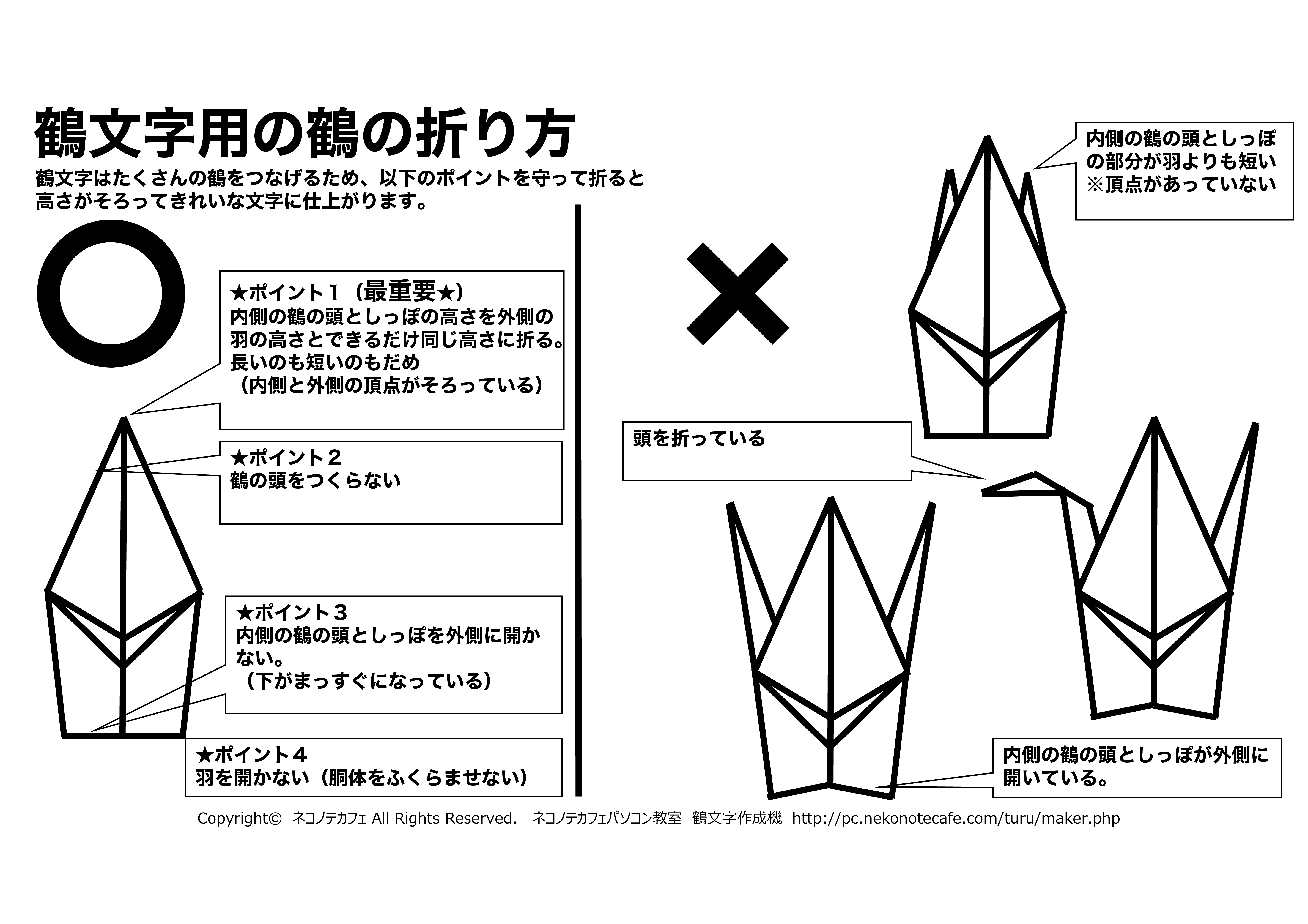 鶴文字用の鶴の折り方

鶴文字はたくさんの鶴をつなげるため、以下のポイントを守って折ると高さがそろってきれいな文字に仕上がります。

○

★ポイント１（最重要★）
内側の鶴の頭としっぽの高さを外側の羽の高さとできるだけ同じ高さに折る。
長いのも短いのもだめ
（内側と外側の頂点がそろっている）

★ポイント２
鶴の頭をつくらない

★ポイント３
内側の鶴の頭としっぽを外側に開かない。
（下がまっすぐになっている）

★ポイント４
羽を開かない（胴体をふくらませない）

×

内側の鶴の頭としっぽの部分が羽よりも短い
※頂点があっていない

頭を折っている

内側の鶴の頭としっぽが外側に開いている。

Copyright© ネコノテカフェ All Rights Reserved. ネコノテカフェパソコン教室 鶴文字作成機 http://pc.nekonotecafe.com/turu/maker.php