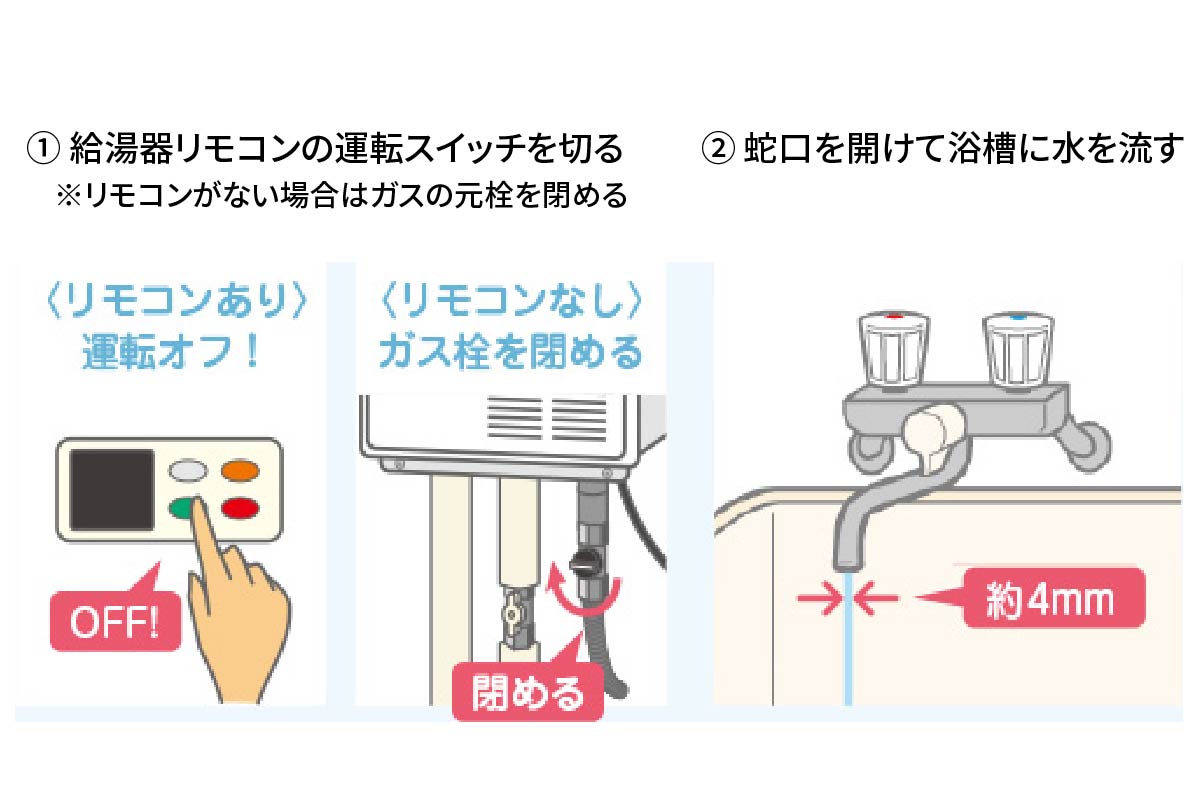 ① 給湯器リモコンの運転スイッチを切る
※リモコンがない場合はガスの元栓を閉める

② 蛇口を開けて浴槽に水を流す

〈リモコンあり〉
運転オフ！

OFF!

〈リモコンなし〉
ガス栓を閉める

閉める

約4mm