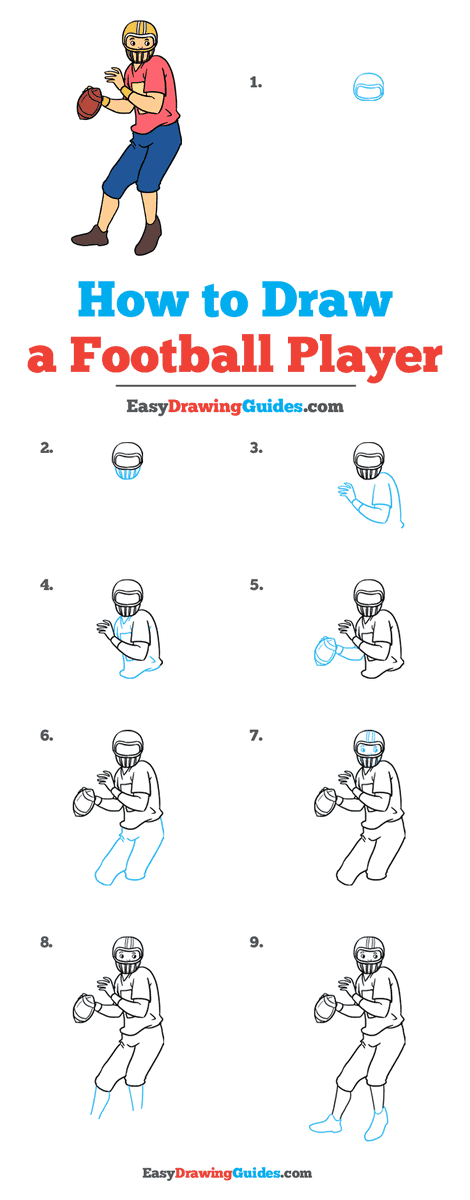 1.

How to Draw
a Football Player

EasyDrawingGuides.com

2.

3.

4.

5.

6.

7.

8.

9.

EasyDrawingGuides.com