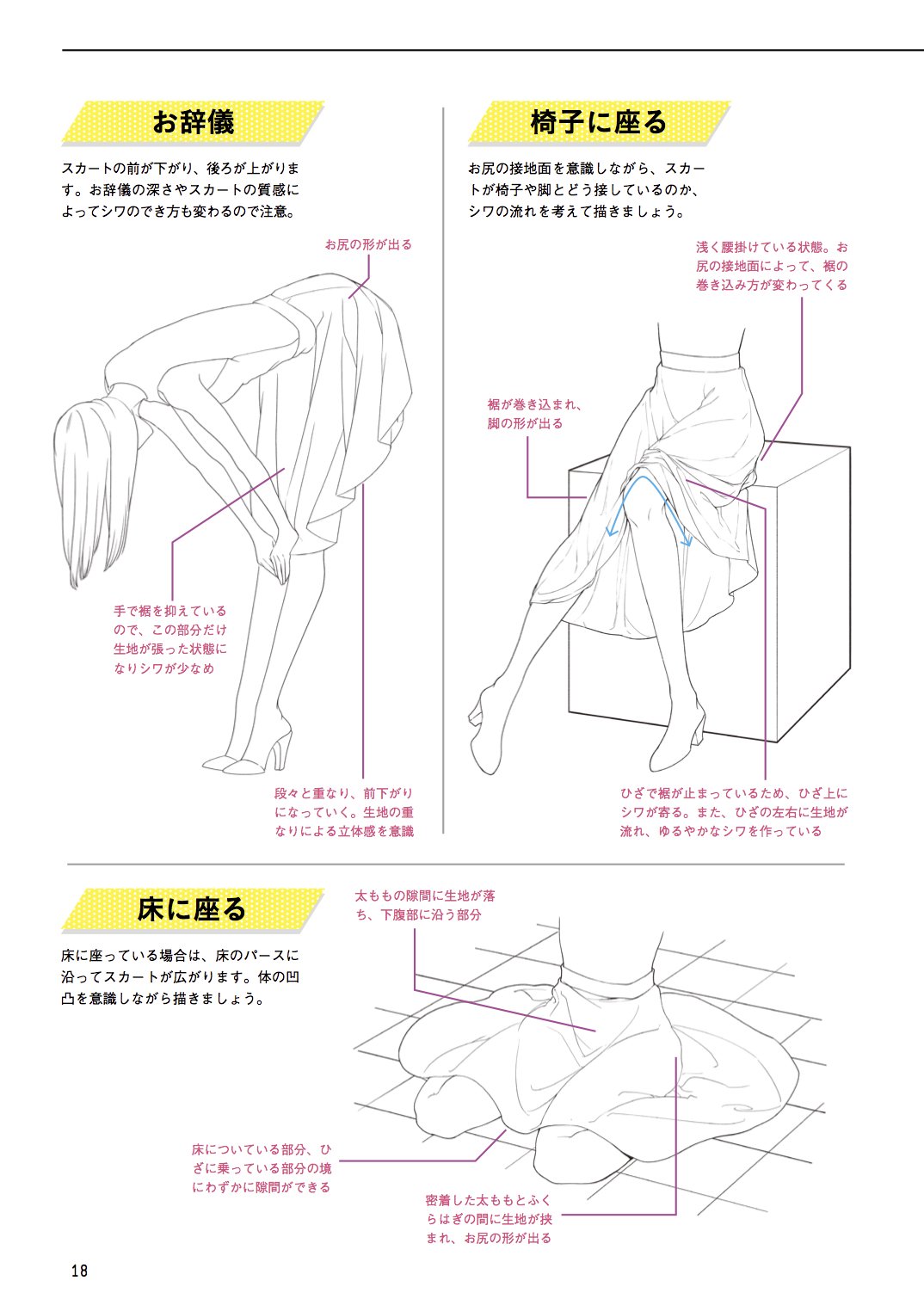 お辞儀

スカートの前が下がり、後ろが上がります。お辞儀の深さやスカートの質感によってシワのでき方も変わるので注意。

お尻の形が出る

手で裾を抑えているので、この部分だけ生地が張った状態になりシワが少なめ

段々と重なり、前下がりになっていく。生地の重なりによる立体感を意識

椅子に座る

お尻の接地面を意識しながら、スカートが椅子や脚とどう接しているのか、シワの流れを考えて描きましょう。

浅く腰掛けている状態。お尻の接地面によって、裾の巻き込み方が変わってくる

裾が巻き込まれ、脚の形が出る

ひざで裾が止まっているため、ひざ上にシワが寄る。また、ひざの左右に生地が流れ、ゆるやかなシワを作っている

床に座る

床に座っている場合は、床のパースに沿ってスカートが広がります。体の凹凸を意識しながら描きましょう。

太ももの隙間に生地が落ち、下腹部に沿う部分

床についている部分、ひざに乗っている部分の境にわずかに隙間ができる

密着した太ももとふくらはぎの間に生地が挟まれ、お尻の形が出る

18