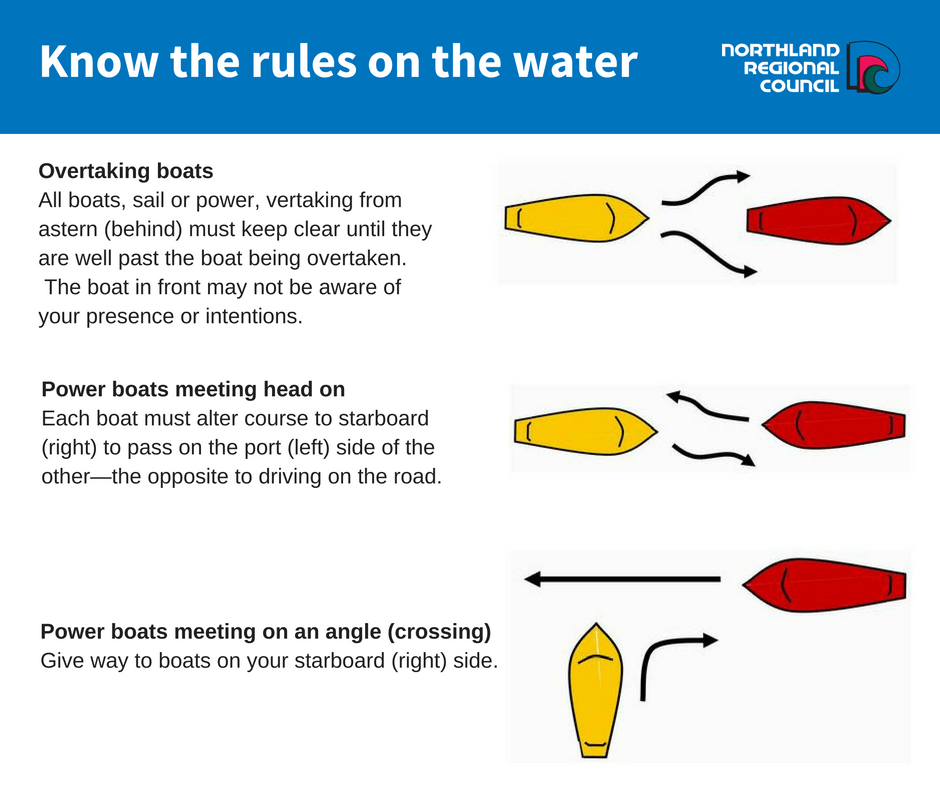 Know the rules on the water

NORTHLAND REGIONAL COUNCIL

Overtaking boats
All boats, sail or power, vertaking from astern (behind) must keep clear until they are well past the boat being overtaken. The boat in front may not be aware of your presence or intentions.

Power boats meeting head on
Each boat must alter course to starboard (right) to pass on the port (left) side of the other—the opposite to driving on the road.

Power boats meeting on an angle (crossing)
Give way to boats on your starboard (right) side.