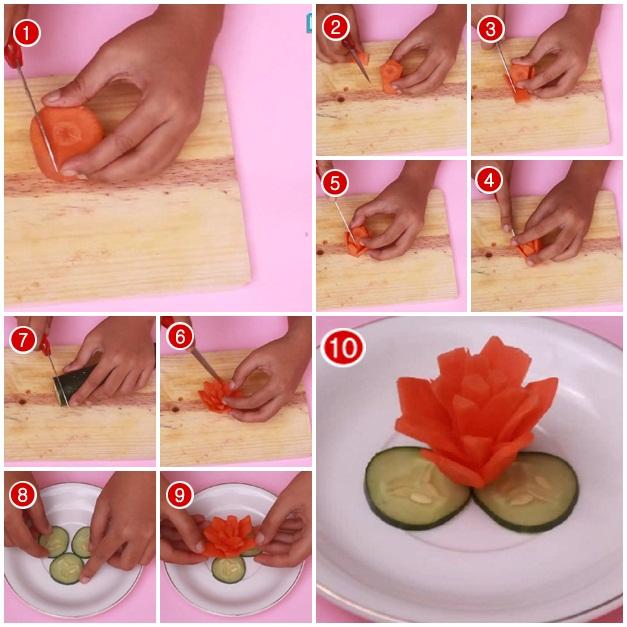 1
2
3
5
4
7
6
10
8
9