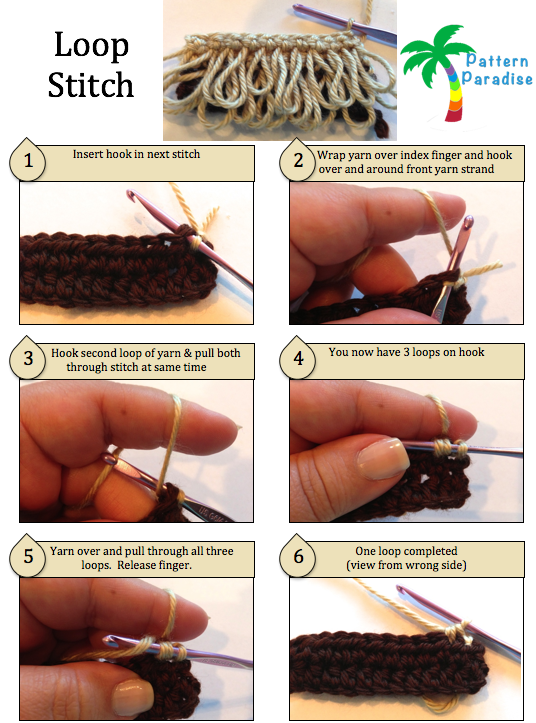 Loop Stitch

Pattern Paradise

1 Insert hook in next stitch

2 Wrap yarn over index finger and hook over and around front yarn strand

3 Hook second loop of yarn & pull both through stitch at same time

4 You now have 3 loops on hook

5 Yarn over and pull through all three loops. Release finger.

6 One loop completed (view from wrong side)