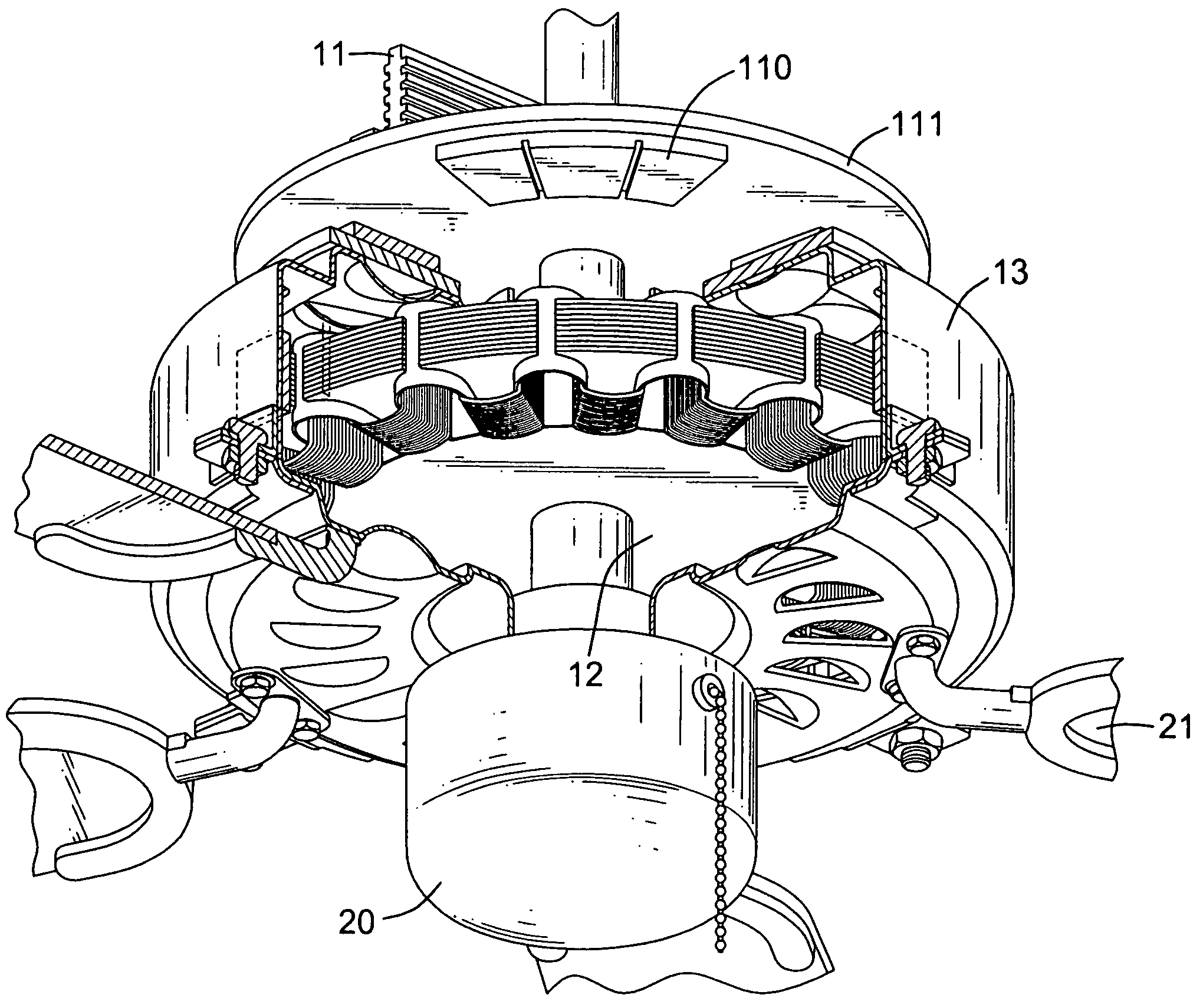 11
110
111
13
12
21
20