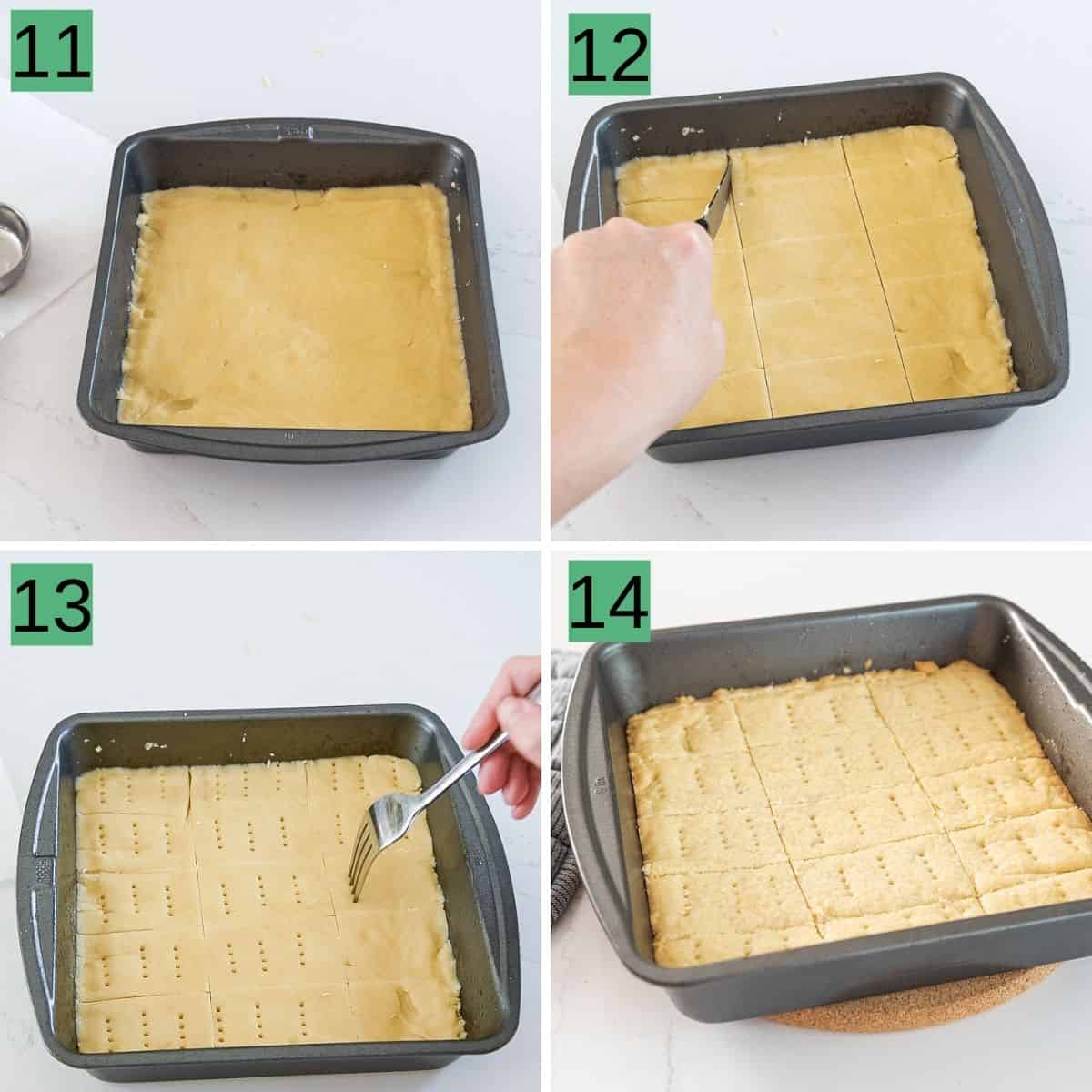 11

12

13

14