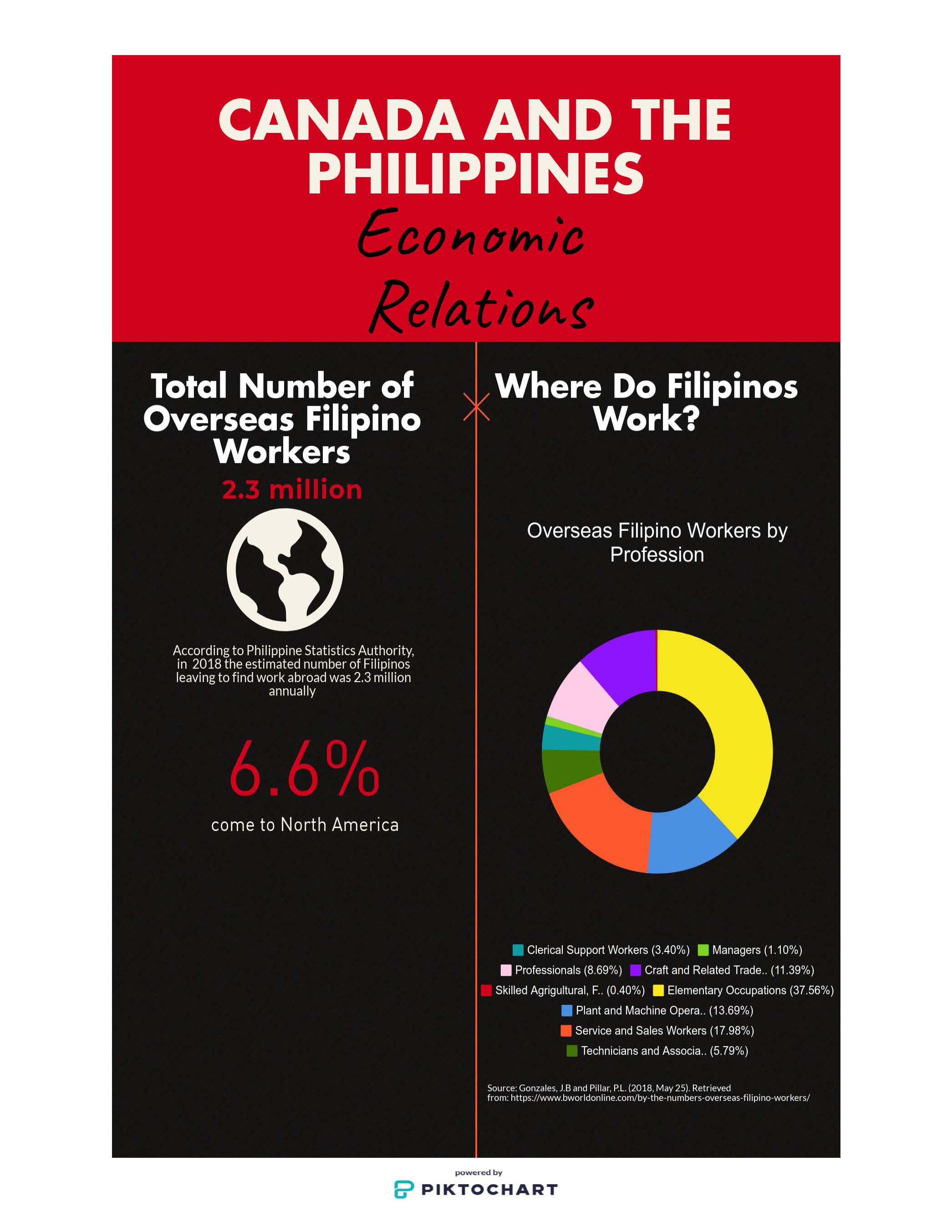 CANADA AND THE PHILIPPINES

Economic Relations

Total Number of Overseas Filipino Workers

2.3 million

According to Philippine Statistics Authority, in 2018 the estimated number of Filipinos leaving to find work abroad was 2.3 million annually

6.6%

come to North America

Where Do Filipinos Work?

Overseas Filipino Workers by Profession

Clerical Support Workers (3.40%) Managers (1.10%)
Professionals (8.69%) Craft and Related Trade.. (11.39%)
Skilled Agrigultural, F.. (0.40%) Elementary Occupations (37.56%)
Plant and Machine Opera.. (13.69%)
Service and Sales Workers (17.98%)
Technicians and Associa.. (5.79%)

Source: Gonzales, J.B and Pillar, P.L. (2018, May 25). Retrieved from: https://www.bworldonline.com/by-the-numbers-overseas-filipino-workers/

powered by
PIKTOCHART