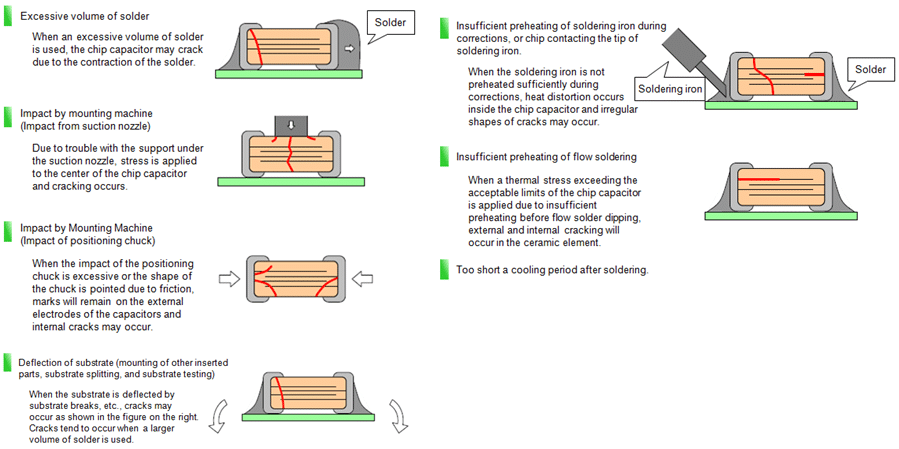 Excessive volume of solder

When an excessive volume of solder is used, the chip capacitor may crack due to the contraction of the solder.

Solder

Impact by mounting machine
(Impact from suction nozzle)

Due to trouble with the support under the suction nozzle, stress is applied to the center of the chip capacitor and cracking occurs.

Impact by Mounting Machine
(Impact of positioning chuck)

When the impact of the positioning chuck is excessive or the shape of the chuck is pointed due to friction, marks will remain on the external electrodes of the capacitors and internal cracks may occur.

Deflection of substrate (mounting of other inserted parts, substrate splitting, and substrate testing)

When the substrate is deflected by substrate breaks, etc., cracks may occur as shown in the figure on the right. Cracks tend to occur when a larger volume of solder is used.

Insufficient preheating of soldering iron during corrections, or chip contacting the tip of soldering iron.

When the soldering iron is not preheated sufficiently during corrections, heat distortion occurs inside the chip capacitor and irregular shapes of cracks may occur.

Soldering iron

Solder

Insufficient preheating of flow soldering

When a thermal stress exceeding the acceptable limits of the chip capacitor is applied due to insufficient preheating before flow solder dipping, external and internal cracking will occur in the ceramic element.

Too short a cooling period after soldering.