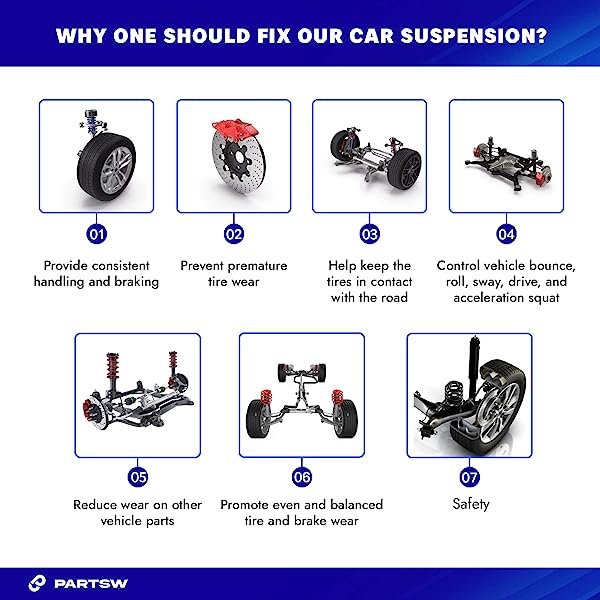 WHY ONE SHOULD FIX OUR CAR SUSPENSION?

01
Provide consistent handling and braking

02
Prevent premature tire wear

03
Help keep the tires in contact with the road

04
Control vehicle bounce, roll, sway, drive, and acceleration squat

05
Reduce wear on other vehicle parts

06
Promote even and balanced tire and brake wear

07
Safety

PARTSW