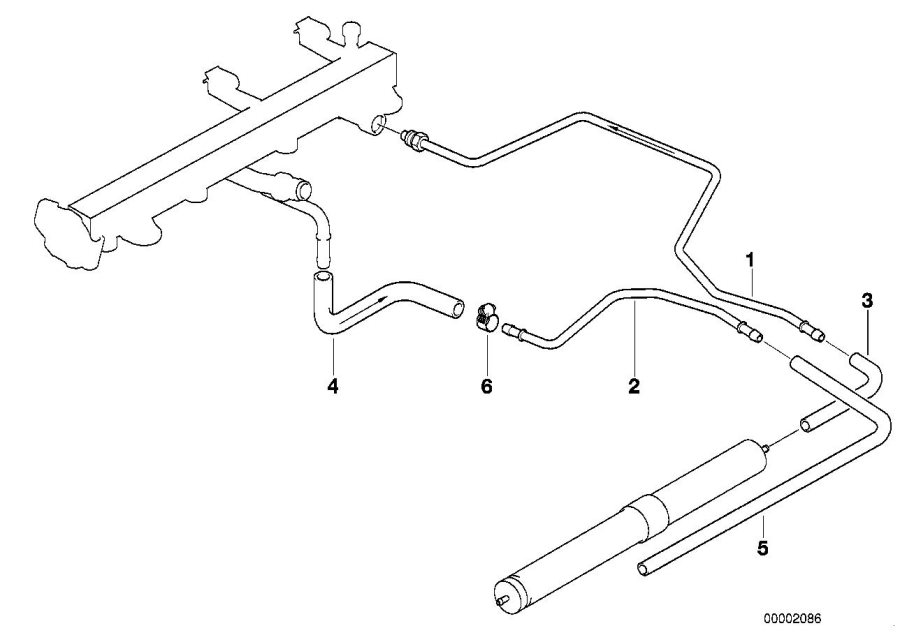 1
3
4
6
2
5
00002086