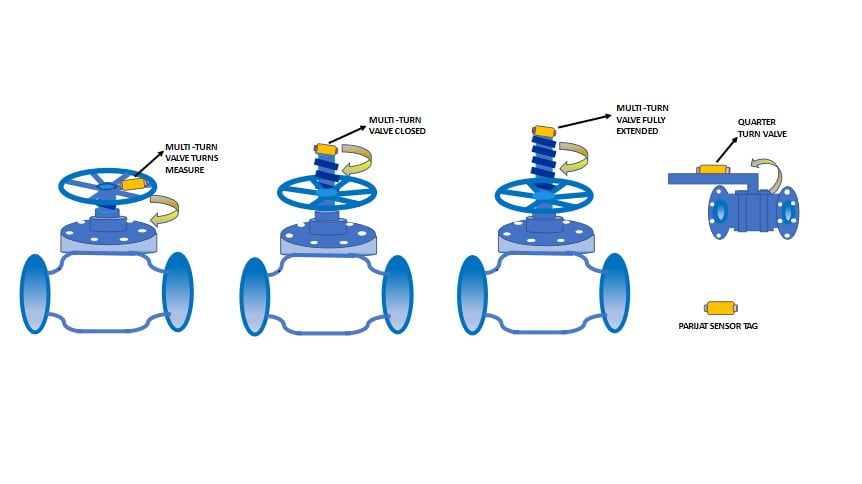 MULTI -TURN VALVE TURNS MEASURE

MULTI -TURN VALVE CLOSED

MULTI -TURN VALVE FULLY EXTENDED

QUARTER TURN VALVE

PARIJAT SENSOR TAG