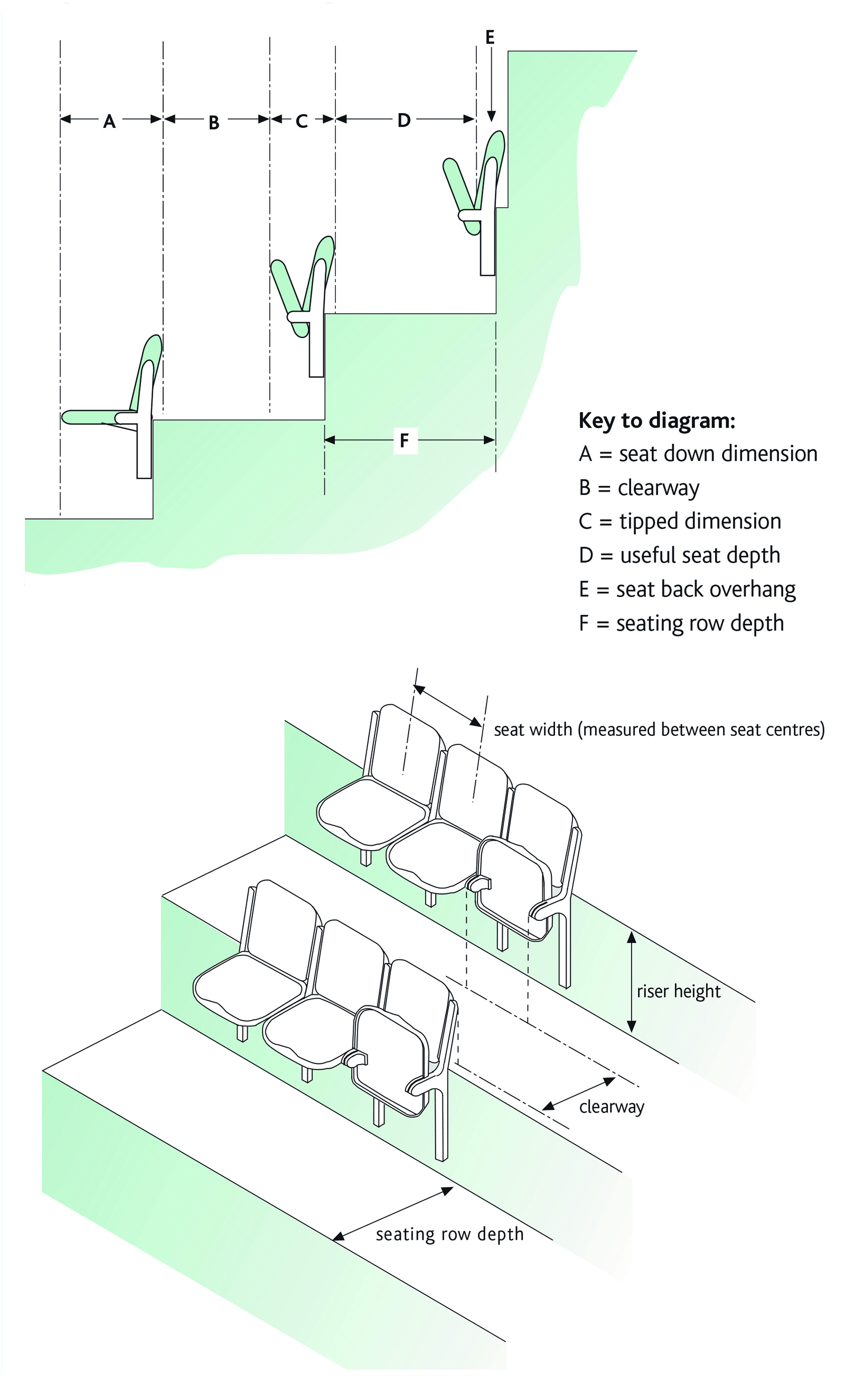 E

A B C D

F

Key to diagram:
A = seat down dimension
B = clearway
C = tipped dimension
D = useful seat depth
E = seat back overhang
F = seating row depth

seat width (measured between seat centres)

riser height

clearway

seating row depth