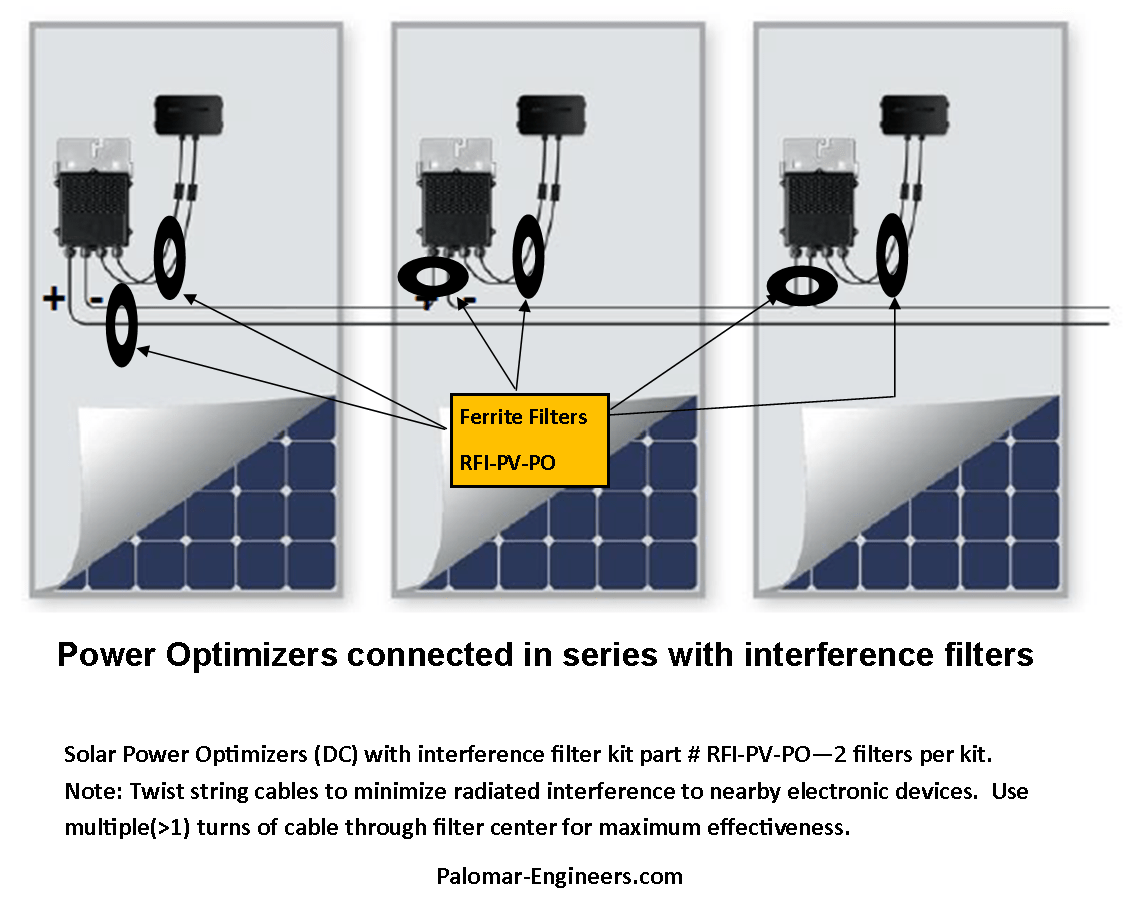 + -

+ -

Ferrite Filters

RFI-PV-PO

Power Optimizers connected in series with interference filters

Solar Power Optimizers (DC) with interference filter kit part # RFI-PV-PO—2 filters per kit. Note: Twist string cables to minimize radiated interference to nearby electronic devices. Use multiple(>1) turns of cable through filter center for maximum effectiveness.

Palomar-Engineers.com