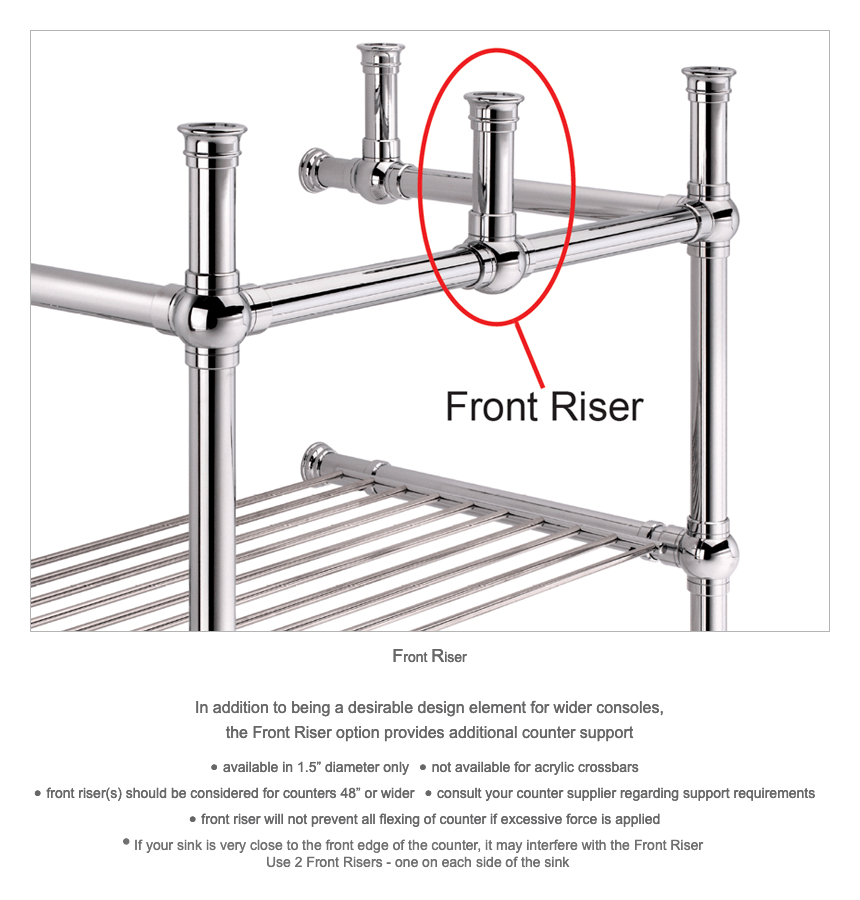 Front Riser

Front Riser

In addition to being a desirable design element for wider consoles, the Front Riser option provides additional counter support

• available in 1.5" diameter only • not available for acrylic crossbars

• front riser(s) should be considered for counters 48" or wider • consult your counter supplier regarding support requirements

• front riser will not prevent all flexing of counter if excessive force is applied

• If your sink is very close to the front edge of the counter, it may interfere with the Front Riser
Use 2 Front Risers - one on each side of the sink