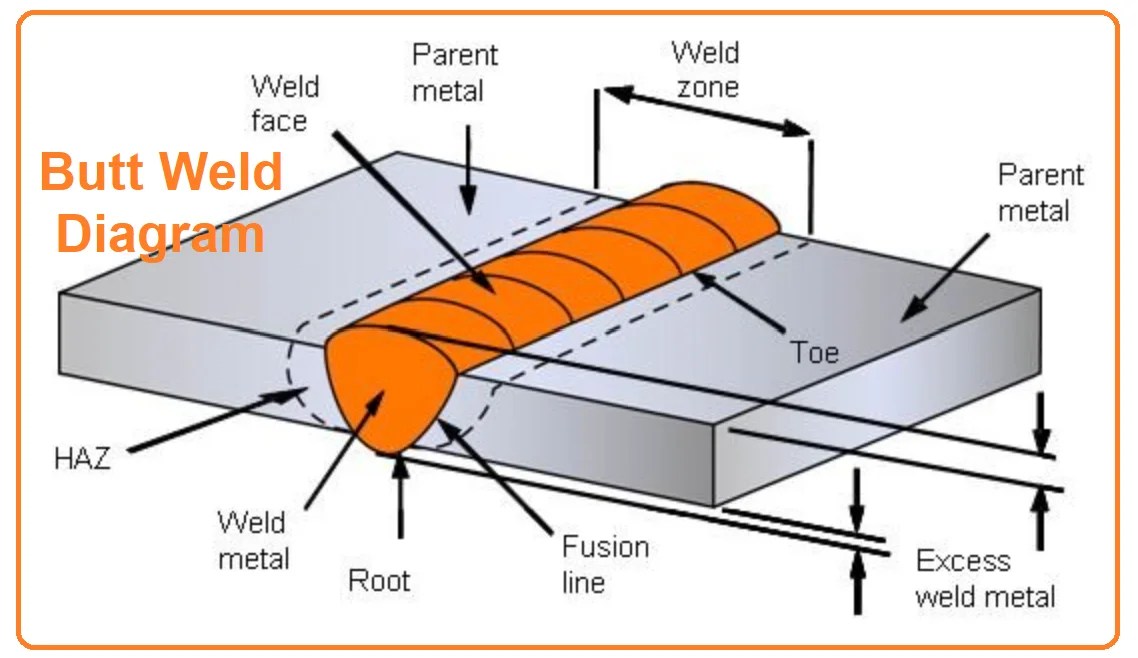 Butt Weld Diagram

Weld face

Parent metal

Weld zone

Parent metal

Toe

HAZ

Weld metal

Root

Fusion line

Excess weld metal